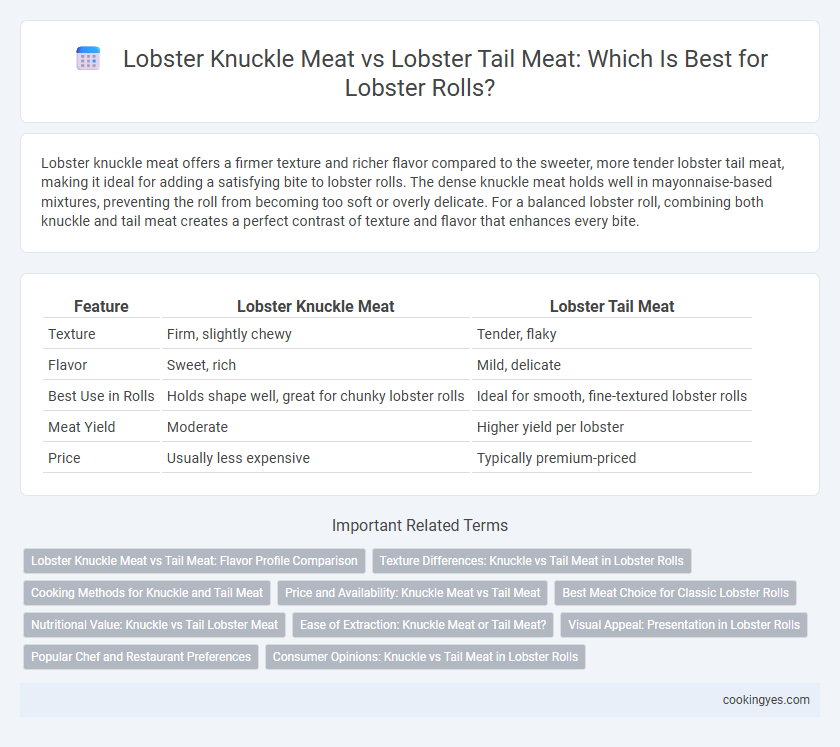 Lobster Knuckle Meat vs Lobster Tail Meat: Which Is Best for Lobster Rolls?

Lobster knuckle meat offers a firmer texture and richer flavor compared to the sweeter, more tender lobster tail meat, making it ideal for adding a satisfying bite to lobster rolls. The dense knuckle meat holds well in mayonnaise-based mixtures, preventing the roll from becoming too soft or overly delicate. For a balanced lobster roll, combining both knuckle and tail meat creates a perfect contrast of texture and flavor that enhances every bite.

| Feature | Lobster Knuckle Meat | Lobster Tail Meat |
|---|---|---|
| Texture | Firm, slightly chewy | Tender, flaky |
| Flavor | Sweet, rich | Mild, delicate |
| Best Use in Rolls | Holds shape well, great for chunky lobster rolls | Ideal for smooth, fine-textured lobster rolls |
| Meat Yield | Moderate | Higher yield per lobster |
| Price | Usually less expensive | Typically premium-priced |

Important Related Terms

Lobster Knuckle Meat vs Tail Meat: Flavor Profile Comparison
Texture Differences: Knuckle vs Tail Meat in Lobster Rolls
Cooking Methods for Knuckle and Tail Meat
Price and Availability: Knuckle Meat vs Tail Meat
Best Meat Choice for Classic Lobster Rolls
Nutritional Value: Knuckle vs Tail Lobster Meat
Ease of Extraction: Knuckle Meat or Tail Meat?
Visual Appeal: Presentation in Lobster Rolls
Popular Chef and Restaurant Preferences
Consumer Opinions: Knuckle vs Tail Meat in Lobster Rolls

cookingyes.com