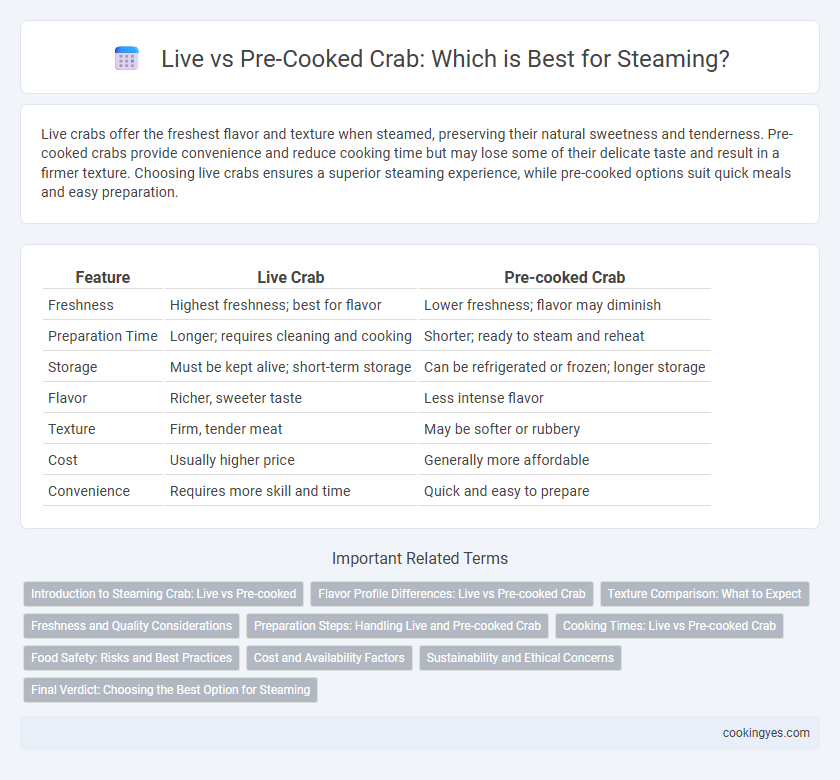 Live vs Pre-Cooked Crab: Which is Best for Steaming?

Live crabs offer the freshest flavor and texture when steamed, preserving their natural sweetness and tenderness. Pre-cooked crabs provide convenience and reduce cooking time but may lose some of their delicate taste and result in a firmer texture. Choosing live crabs ensures a superior steaming experience, while pre-cooked options suit quick meals and easy preparation.

| Feature | Live Crab | Pre-cooked Crab |
|---|---|---|
| Freshness | Highest freshness; best for flavor | Lower freshness; flavor may diminish |
| Preparation Time | Longer; requires cleaning and cooking | Shorter; ready to steam and reheat |
| Storage | Must be kept alive; short-term storage | Can be refrigerated or frozen; longer storage |
| Flavor | Richer, sweeter taste | Less intense flavor |
| Texture | Firm, tender meat | May be softer or rubbery |
| Cost | Usually higher price | Generally more affordable |
| Convenience | Requires more skill and time | Quick and easy to prepare |

Important Related Terms

Introduction to Steaming Crab: Live vs Pre-cooked
Flavor Profile Differences: Live vs Pre-cooked Crab
Texture Comparison: What to Expect
Freshness and Quality Considerations
Preparation Steps: Handling Live and Pre-cooked Crab
Cooking Times: Live vs Pre-cooked Crab
Food Safety: Risks and Best Practices
Cost and Availability Factors
Sustainability and Ethical Concerns
Final Verdict: Choosing the Best Option for Steaming

cookingyes.com