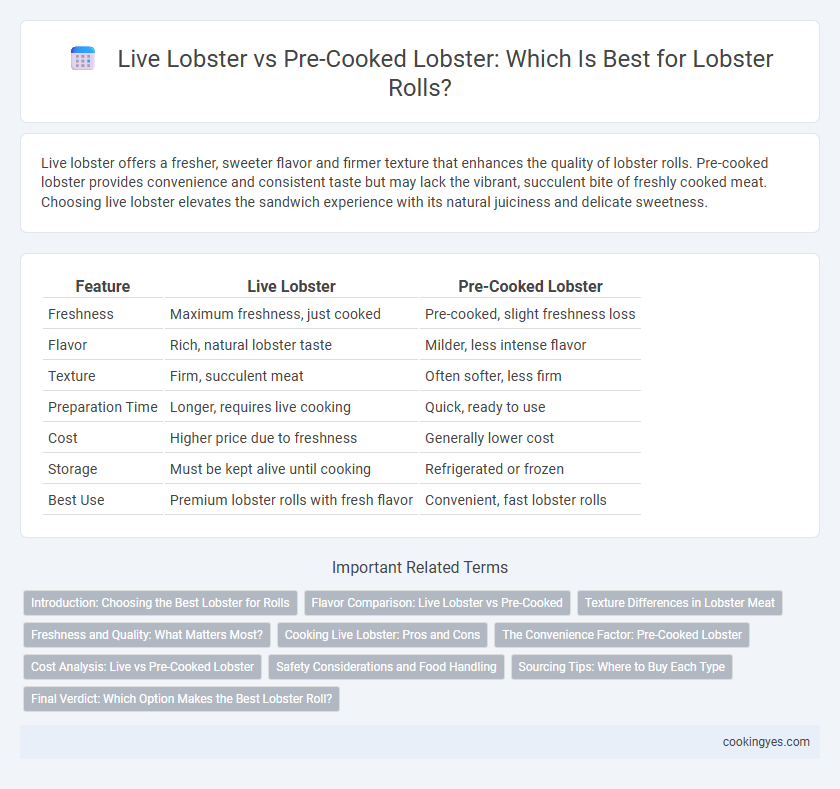 Live Lobster vs Pre-Cooked Lobster: Which Is Best for Lobster Rolls?

Live lobster offers a fresher, sweeter flavor and firmer texture that enhances the quality of lobster rolls. Pre-cooked lobster provides convenience and consistent taste but may lack the vibrant, succulent bite of freshly cooked meat. Choosing live lobster elevates the sandwich experience with its natural juiciness and delicate sweetness.

| Feature | Live Lobster | Pre-Cooked Lobster |
|---|---|---|
| Freshness | Maximum freshness, just cooked | Pre-cooked, slight freshness loss |
| Flavor | Rich, natural lobster taste | Milder, less intense flavor |
| Texture | Firm, succulent meat | Often softer, less firm |
| Preparation Time | Longer, requires live cooking | Quick, ready to use |
| Cost | Higher price due to freshness | Generally lower cost |
| Storage | Must be kept alive until cooking | Refrigerated or frozen |
| Best Use | Premium lobster rolls with fresh flavor | Convenient, fast lobster rolls |

Important Related Terms

Introduction: Choosing the Best Lobster for Rolls
Flavor Comparison: Live Lobster vs Pre-Cooked
Texture Differences in Lobster Meat
Freshness and Quality: What Matters Most?
Cooking Live Lobster: Pros and Cons
The Convenience Factor: Pre-Cooked Lobster
Cost Analysis: Live vs Pre-Cooked Lobster
Safety Considerations and Food Handling
Sourcing Tips: Where to Buy Each Type
Final Verdict: Which Option Makes the Best Lobster Roll?

cookingyes.com