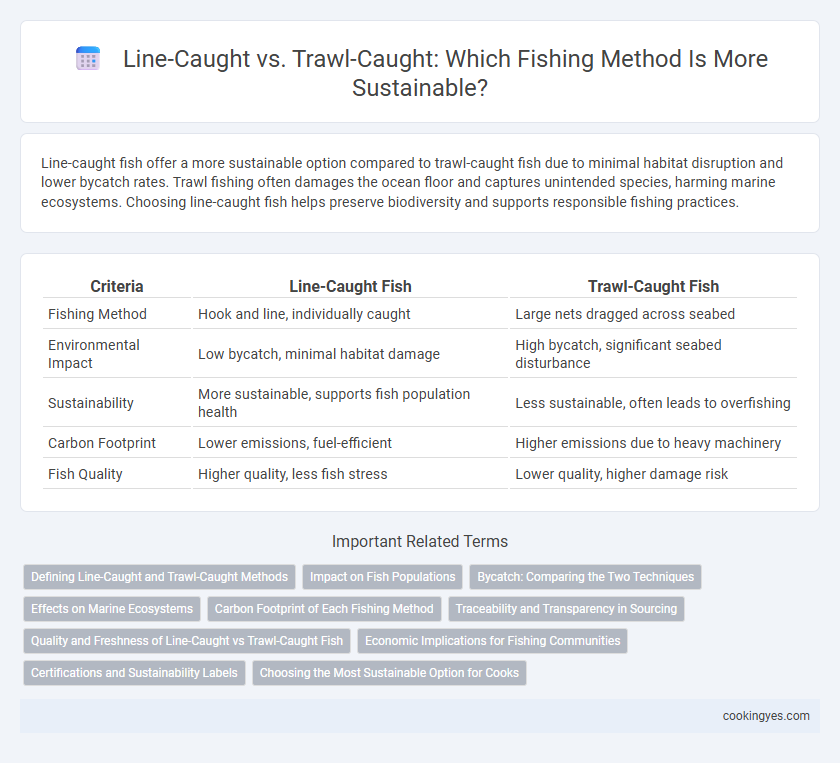 Line-Caught vs. Trawl-Caught: Which Fishing Method Is More Sustainable?

Line-caught fish offer a more sustainable option compared to trawl-caught fish due to minimal habitat disruption and lower bycatch rates. Trawl fishing often damages the ocean floor and captures unintended species, harming marine ecosystems. Choosing line-caught fish helps preserve biodiversity and supports responsible fishing practices.

| Criteria | Line-Caught Fish | Trawl-Caught Fish |
|---|---|---|
| Fishing Method | Hook and line, individually caught | Large nets dragged across seabed |
| Environmental Impact | Low bycatch, minimal habitat damage | High bycatch, significant seabed disturbance |
| Sustainability | More sustainable, supports fish population health | Less sustainable, often leads to overfishing |
| Carbon Footprint | Lower emissions, fuel-efficient | Higher emissions due to heavy machinery |
| Fish Quality | Higher quality, less fish stress | Lower quality, higher damage risk |

Important Related Terms

Defining Line-Caught and Trawl-Caught Methods
Impact on Fish Populations
Bycatch: Comparing the Two Techniques
Effects on Marine Ecosystems
Carbon Footprint of Each Fishing Method
Traceability and Transparency in Sourcing
Quality and Freshness of Line-Caught vs Trawl-Caught Fish
Economic Implications for Fishing Communities
Certifications and Sustainability Labels
Choosing the Most Sustainable Option for Cooks

cookingyes.com