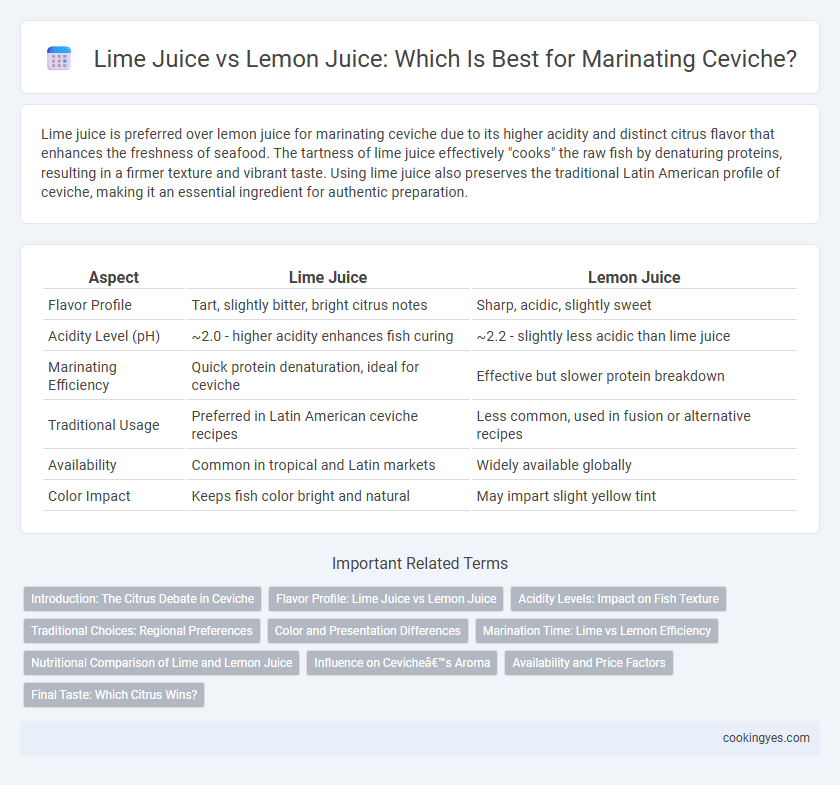 Lime Juice vs Lemon Juice: Which Is Best for Marinating Ceviche?

Lime juice is preferred over lemon juice for marinating ceviche due to its higher acidity and distinct citrus flavor that enhances the freshness of seafood. The tartness of lime juice effectively "cooks" the raw fish by denaturing proteins, resulting in a firmer texture and vibrant taste. Using lime juice also preserves the traditional Latin American profile of ceviche, making it an essential ingredient for authentic preparation.

| Aspect | Lime Juice | Lemon Juice |
|---|---|---|
| Flavor Profile | Tart, slightly bitter, bright citrus notes | Sharp, acidic, slightly sweet |
| Acidity Level (pH) | ~2.0 - higher acidity enhances fish curing | ~2.2 - slightly less acidic than lime juice |
| Marinating Efficiency | Quick protein denaturation, ideal for ceviche | Effective but slower protein breakdown |
| Traditional Usage | Preferred in Latin American ceviche recipes | Less common, used in fusion or alternative recipes |
| Availability | Common in tropical and Latin markets | Widely available globally |
| Color Impact | Keeps fish color bright and natural | May impart slight yellow tint |

Important Related Terms

Introduction: The Citrus Debate in Ceviche
Flavor Profile: Lime Juice vs Lemon Juice
Acidity Levels: Impact on Fish Texture
Traditional Choices: Regional Preferences
Color and Presentation Differences
Marination Time: Lime vs Lemon Efficiency
Nutritional Comparison of Lime and Lemon Juice
Influence on Cevicheâ€™s Aroma
Availability and Price Factors
Final Taste: Which Citrus Wins?

cookingyes.com