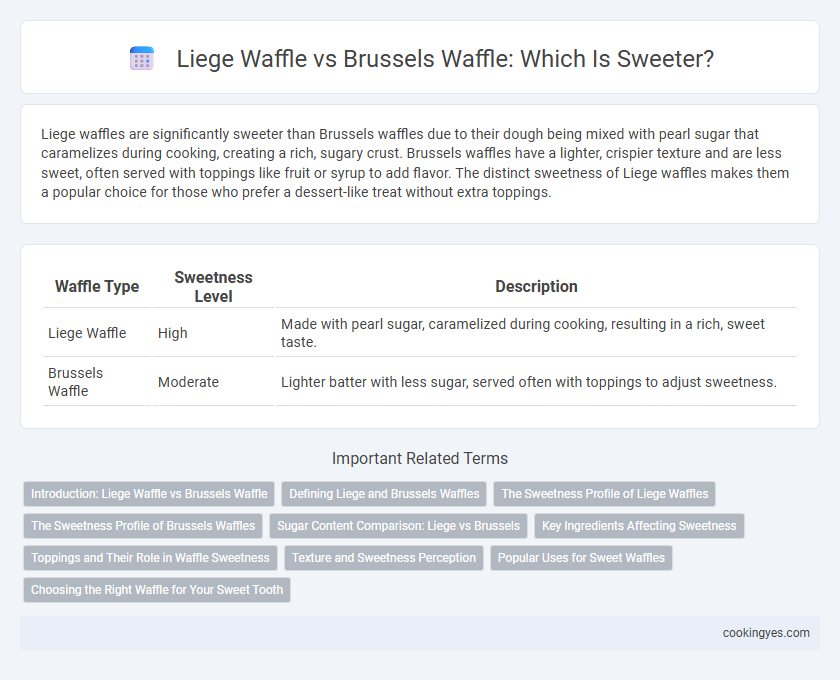 Liege Waffle vs Brussels Waffle: Which Is Sweeter?

Liege waffles are significantly sweeter than Brussels waffles due to their dough being mixed with pearl sugar that caramelizes during cooking, creating a rich, sugary crust. Brussels waffles have a lighter, crispier texture and are less sweet, often served with toppings like fruit or syrup to add flavor. The distinct sweetness of Liege waffles makes them a popular choice for those who prefer a dessert-like treat without extra toppings.

| Waffle Type | Sweetness Level | Description |
|---|---|---|
| Liege Waffle | High | Made with pearl sugar, caramelized during cooking, resulting in a rich, sweet taste. |
| Brussels Waffle | Moderate | Lighter batter with less sugar, served often with toppings to adjust sweetness. |

Important Related Terms

Introduction: Liege Waffle vs Brussels Waffle
Defining Liege and Brussels Waffles
The Sweetness Profile of Liege Waffles
The Sweetness Profile of Brussels Waffles
Sugar Content Comparison: Liege vs Brussels
Key Ingredients Affecting Sweetness
Toppings and Their Role in Waffle Sweetness
Texture and Sweetness Perception
Popular Uses for Sweet Waffles
Choosing the Right Waffle for Your Sweet Tooth

cookingyes.com