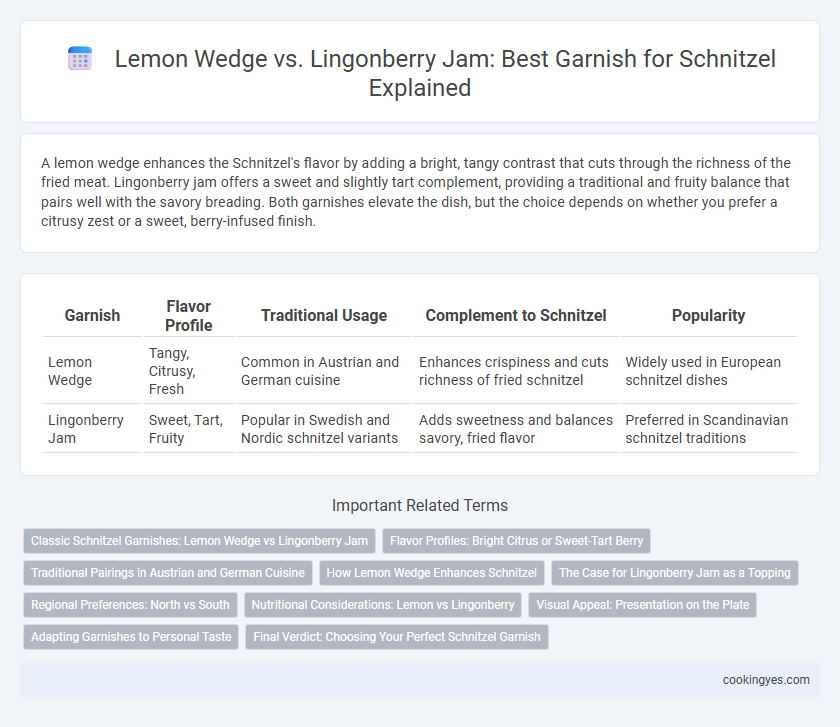 Lemon Wedge vs. Lingonberry Jam: Best Garnish for Schnitzel Explained

A lemon wedge enhances the Schnitzel's flavor by adding a bright, tangy contrast that cuts through the richness of the fried meat. Lingonberry jam offers a sweet and slightly tart complement, providing a traditional and fruity balance that pairs well with the savory breading. Both garnishes elevate the dish, but the choice depends on whether you prefer a citrusy zest or a sweet, berry-infused finish.

| Garnish | Flavor Profile | Traditional Usage | Complement to Schnitzel | Popularity |
|---|---|---|---|---|
| Lemon Wedge | Tangy, Citrusy, Fresh | Common in Austrian and German cuisine | Enhances crispiness and cuts richness of fried schnitzel | Widely used in European schnitzel dishes |
| Lingonberry Jam | Sweet, Tart, Fruity | Popular in Swedish and Nordic schnitzel variants | Adds sweetness and balances savory, fried flavor | Preferred in Scandinavian schnitzel traditions |

Important Related Terms

Classic Schnitzel Garnishes: Lemon Wedge vs Lingonberry Jam
Flavor Profiles: Bright Citrus or Sweet-Tart Berry
Traditional Pairings in Austrian and German Cuisine
How Lemon Wedge Enhances Schnitzel
The Case for Lingonberry Jam as a Topping
Regional Preferences: North vs South
Nutritional Considerations: Lemon vs Lingonberry
Visual Appeal: Presentation on the Plate
Adapting Garnishes to Personal Taste
Final Verdict: Choosing Your Perfect Schnitzel Garnish

cookingyes.com