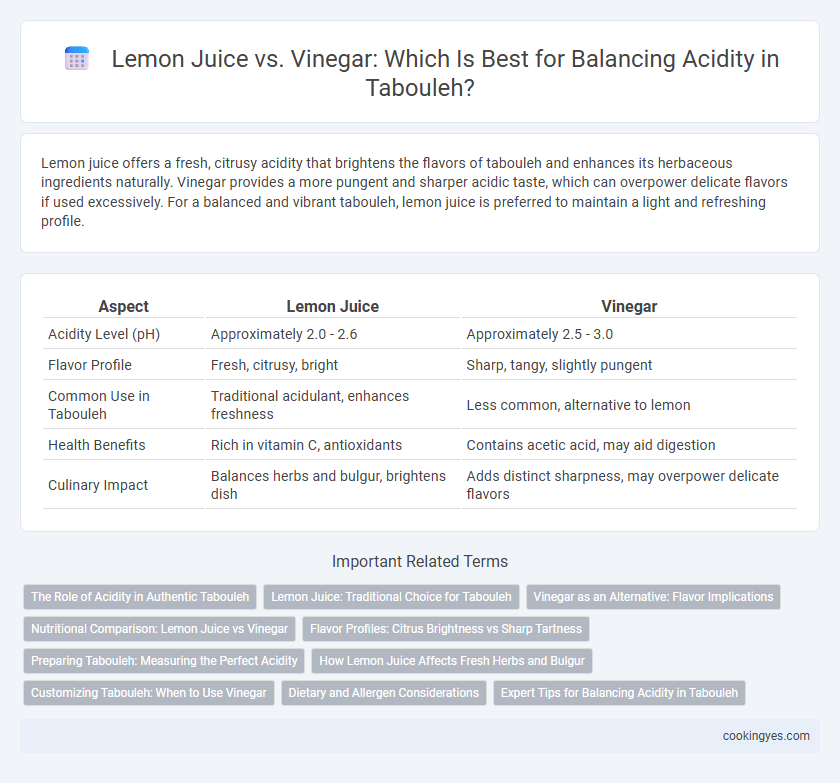 Lemon Juice vs. Vinegar: Which Is Best for Balancing Acidity in Tabouleh?

Lemon juice offers a fresh, citrusy acidity that brightens the flavors of tabouleh and enhances its herbaceous ingredients naturally. Vinegar provides a more pungent and sharper acidic taste, which can overpower delicate flavors if used excessively. For a balanced and vibrant tabouleh, lemon juice is preferred to maintain a light and refreshing profile.

| Aspect | Lemon Juice | Vinegar |
|---|---|---|
| Acidity Level (pH) | Approximately 2.0 - 2.6 | Approximately 2.5 - 3.0 |
| Flavor Profile | Fresh, citrusy, bright | Sharp, tangy, slightly pungent |
| Common Use in Tabouleh | Traditional acidulant, enhances freshness | Less common, alternative to lemon |
| Health Benefits | Rich in vitamin C, antioxidants | Contains acetic acid, may aid digestion |
| Culinary Impact | Balances herbs and bulgur, brightens dish | Adds distinct sharpness, may overpower delicate flavors |

Important Related Terms

The Role of Acidity in Authentic Tabouleh
Lemon Juice: Traditional Choice for Tabouleh
Vinegar as an Alternative: Flavor Implications
Nutritional Comparison: Lemon Juice vs Vinegar
Flavor Profiles: Citrus Brightness vs Sharp Tartness
Preparing Tabouleh: Measuring the Perfect Acidity
How Lemon Juice Affects Fresh Herbs and Bulgur
Customizing Tabouleh: When to Use Vinegar
Dietary and Allergen Considerations
Expert Tips for Balancing Acidity in Tabouleh

cookingyes.com