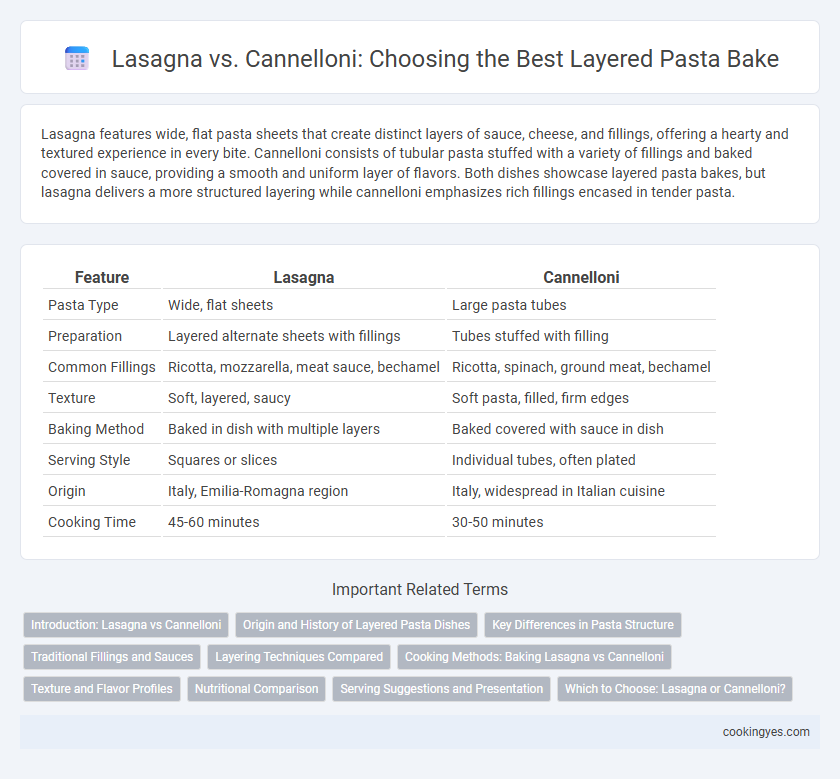 Lasagna vs. Cannelloni: Choosing the Best Layered Pasta Bake

Lasagna features wide, flat pasta sheets that create distinct layers of sauce, cheese, and fillings, offering a hearty and textured experience in every bite. Cannelloni consists of tubular pasta stuffed with a variety of fillings and baked covered in sauce, providing a smooth and uniform layer of flavors. Both dishes showcase layered pasta bakes, but lasagna delivers a more structured layering while cannelloni emphasizes rich fillings encased in tender pasta.

| Feature | Lasagna | Cannelloni |
|---|---|---|
| Pasta Type | Wide, flat sheets | Large pasta tubes |
| Preparation | Layered alternate sheets with fillings | Tubes stuffed with filling |
| Common Fillings | Ricotta, mozzarella, meat sauce, bechamel | Ricotta, spinach, ground meat, bechamel |
| Texture | Soft, layered, saucy | Soft pasta, filled, firm edges |
| Baking Method | Baked in dish with multiple layers | Baked covered with sauce in dish |
| Serving Style | Squares or slices | Individual tubes, often plated |
| Origin | Italy, Emilia-Romagna region | Italy, widespread in Italian cuisine |
| Cooking Time | 45-60 minutes | 30-50 minutes |

Important Related Terms

Introduction: Lasagna vs Cannelloni
Origin and History of Layered Pasta Dishes
Key Differences in Pasta Structure
Traditional Fillings and Sauces
Layering Techniques Compared
Cooking Methods: Baking Lasagna vs Cannelloni
Texture and Flavor Profiles
Nutritional Comparison
Serving Suggestions and Presentation
Which to Choose: Lasagna or Cannelloni?

cookingyes.com