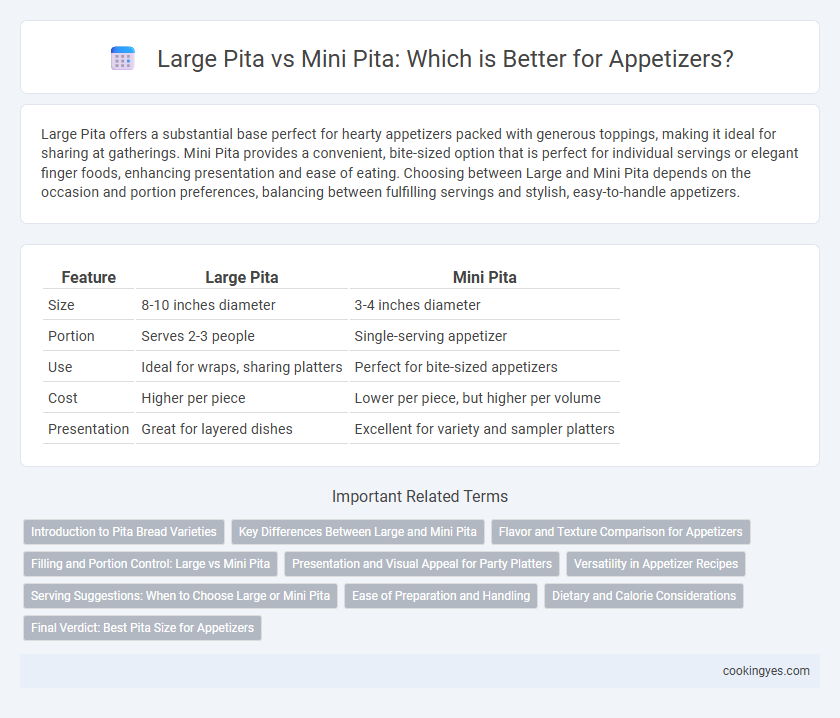 Large Pita vs Mini Pita: Which is Better for Appetizers?

Large Pita offers a substantial base perfect for hearty appetizers packed with generous toppings, making it ideal for sharing at gatherings. Mini Pita provides a convenient, bite-sized option that is perfect for individual servings or elegant finger foods, enhancing presentation and ease of eating. Choosing between Large and Mini Pita depends on the occasion and portion preferences, balancing between fulfilling servings and stylish, easy-to-handle appetizers.

| Feature | Large Pita | Mini Pita |
|---|---|---|
| Size | 8-10 inches diameter | 3-4 inches diameter |
| Portion | Serves 2-3 people | Single-serving appetizer |
| Use | Ideal for wraps, sharing platters | Perfect for bite-sized appetizers |
| Cost | Higher per piece | Lower per piece, but higher per volume |
| Presentation | Great for layered dishes | Excellent for variety and sampler platters |

Important Related Terms

Introduction to Pita Bread Varieties
Key Differences Between Large and Mini Pita
Flavor and Texture Comparison for Appetizers
Filling and Portion Control: Large vs Mini Pita
Presentation and Visual Appeal for Party Platters
Versatility in Appetizer Recipes
Serving Suggestions: When to Choose Large or Mini Pita
Ease of Preparation and Handling
Dietary and Calorie Considerations
Final Verdict: Best Pita Size for Appetizers

cookingyes.com