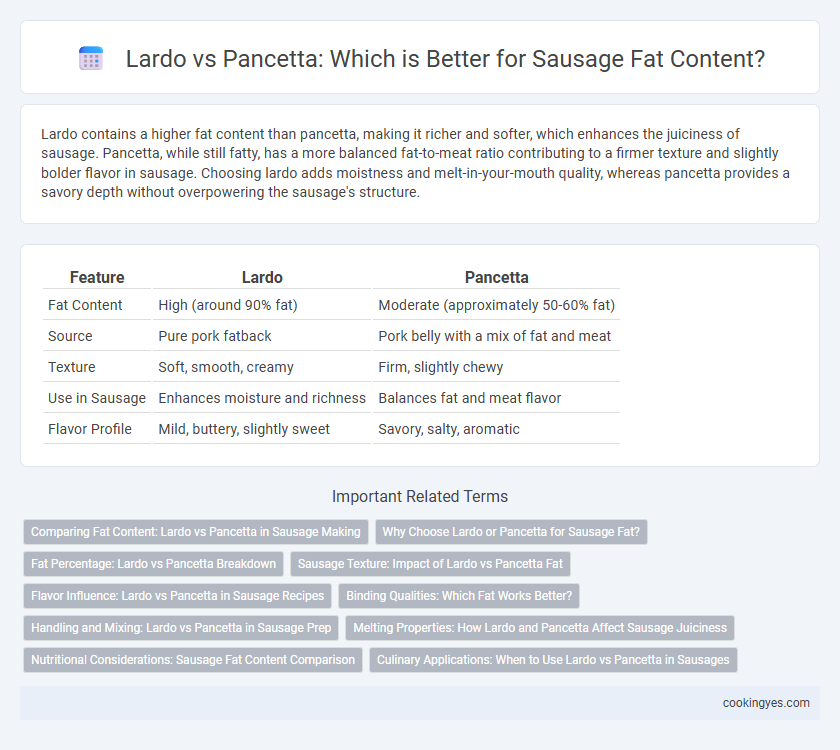 Lardo vs Pancetta: Which is Better for Sausage Fat Content?

Lardo contains a higher fat content than pancetta, making it richer and softer, which enhances the juiciness of sausage. Pancetta, while still fatty, has a more balanced fat-to-meat ratio contributing to a firmer texture and slightly bolder flavor in sausage. Choosing lardo adds moistness and melt-in-your-mouth quality, whereas pancetta provides a savory depth without overpowering the sausage's structure.

| Feature | Lardo | Pancetta |
|---|---|---|
| Fat Content | High (around 90% fat) | Moderate (approximately 50-60% fat) |
| Source | Pure pork fatback | Pork belly with a mix of fat and meat |
| Texture | Soft, smooth, creamy | Firm, slightly chewy |
| Use in Sausage | Enhances moisture and richness | Balances fat and meat flavor |
| Flavor Profile | Mild, buttery, slightly sweet | Savory, salty, aromatic |

Important Related Terms

Comparing Fat Content: Lardo vs Pancetta in Sausage Making
Why Choose Lardo or Pancetta for Sausage Fat?
Fat Percentage: Lardo vs Pancetta Breakdown
Sausage Texture: Impact of Lardo vs Pancetta Fat
Flavor Influence: Lardo vs Pancetta in Sausage Recipes
Binding Qualities: Which Fat Works Better?
Handling and Mixing: Lardo vs Pancetta in Sausage Prep
Melting Properties: How Lardo and Pancetta Affect Sausage Juiciness
Nutritional Considerations: Sausage Fat Content Comparison
Culinary Applications: When to Use Lardo vs Pancetta in Sausages

cookingyes.com