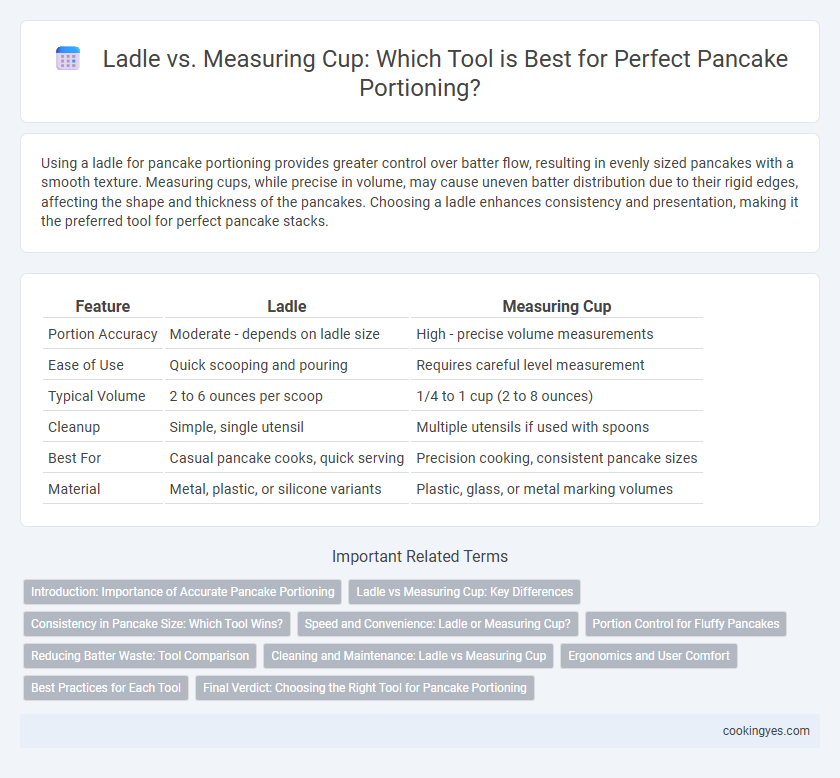 Ladle vs. Measuring Cup: Which Tool is Best for Perfect Pancake Portioning?

Using a ladle for pancake portioning provides greater control over batter flow, resulting in evenly sized pancakes with a smooth texture. Measuring cups, while precise in volume, may cause uneven batter distribution due to their rigid edges, affecting the shape and thickness of the pancakes. Choosing a ladle enhances consistency and presentation, making it the preferred tool for perfect pancake stacks.

| Feature | Ladle | Measuring Cup |
|---|---|---|
| Portion Accuracy | Moderate - depends on ladle size | High - precise volume measurements |
| Ease of Use | Quick scooping and pouring | Requires careful level measurement |
| Typical Volume | 2 to 6 ounces per scoop | 1/4 to 1 cup (2 to 8 ounces) |
| Cleanup | Simple, single utensil | Multiple utensils if used with spoons |
| Best For | Casual pancake cooks, quick serving | Precision cooking, consistent pancake sizes |
| Material | Metal, plastic, or silicone variants | Plastic, glass, or metal marking volumes |

Important Related Terms

Introduction: Importance of Accurate Pancake Portioning
Ladle vs Measuring Cup: Key Differences
Consistency in Pancake Size: Which Tool Wins?
Speed and Convenience: Ladle or Measuring Cup?
Portion Control for Fluffy Pancakes
Reducing Batter Waste: Tool Comparison
Cleaning and Maintenance: Ladle vs Measuring Cup
Ergonomics and User Comfort
Best Practices for Each Tool
Final Verdict: Choosing the Right Tool for Pancake Portioning

cookingyes.com