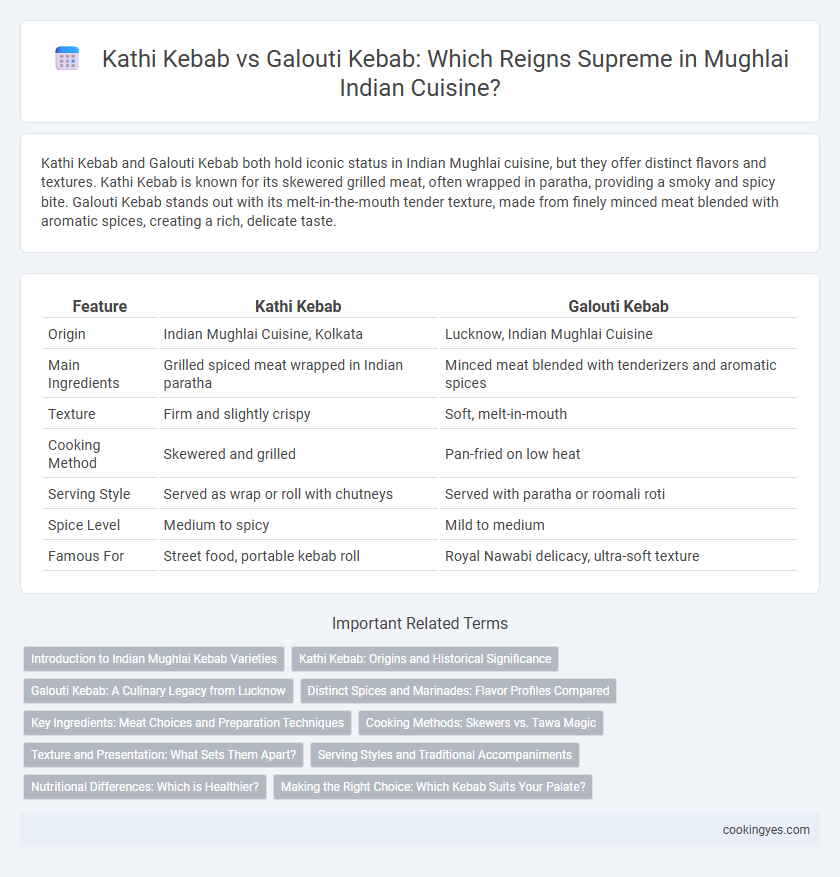 Kathi Kebab vs Galouti Kebab: Which Reigns Supreme in Mughlai Indian Cuisine?

Kathi Kebab and Galouti Kebab both hold iconic status in Indian Mughlai cuisine, but they offer distinct flavors and textures. Kathi Kebab is known for its skewered grilled meat, often wrapped in paratha, providing a smoky and spicy bite. Galouti Kebab stands out with its melt-in-the-mouth tender texture, made from finely minced meat blended with aromatic spices, creating a rich, delicate taste.

| Feature | Kathi Kebab | Galouti Kebab |
|---|---|---|
| Origin | Indian Mughlai Cuisine, Kolkata | Lucknow, Indian Mughlai Cuisine |
| Main Ingredients | Grilled spiced meat wrapped in Indian paratha | Minced meat blended with tenderizers and aromatic spices |
| Texture | Firm and slightly crispy | Soft, melt-in-mouth |
| Cooking Method | Skewered and grilled | Pan-fried on low heat |
| Serving Style | Served as wrap or roll with chutneys | Served with paratha or roomali roti |
| Spice Level | Medium to spicy | Mild to medium |
| Famous For | Street food, portable kebab roll | Royal Nawabi delicacy, ultra-soft texture |

Important Related Terms

Introduction to Indian Mughlai Kebab Varieties
Kathi Kebab: Origins and Historical Significance
Galouti Kebab: A Culinary Legacy from Lucknow
Distinct Spices and Marinades: Flavor Profiles Compared
Key Ingredients: Meat Choices and Preparation Techniques
Cooking Methods: Skewers vs. Tawa Magic
Texture and Presentation: What Sets Them Apart?
Serving Styles and Traditional Accompaniments
Nutritional Differences: Which is Healthier?
Making the Right Choice: Which Kebab Suits Your Palate?

cookingyes.com