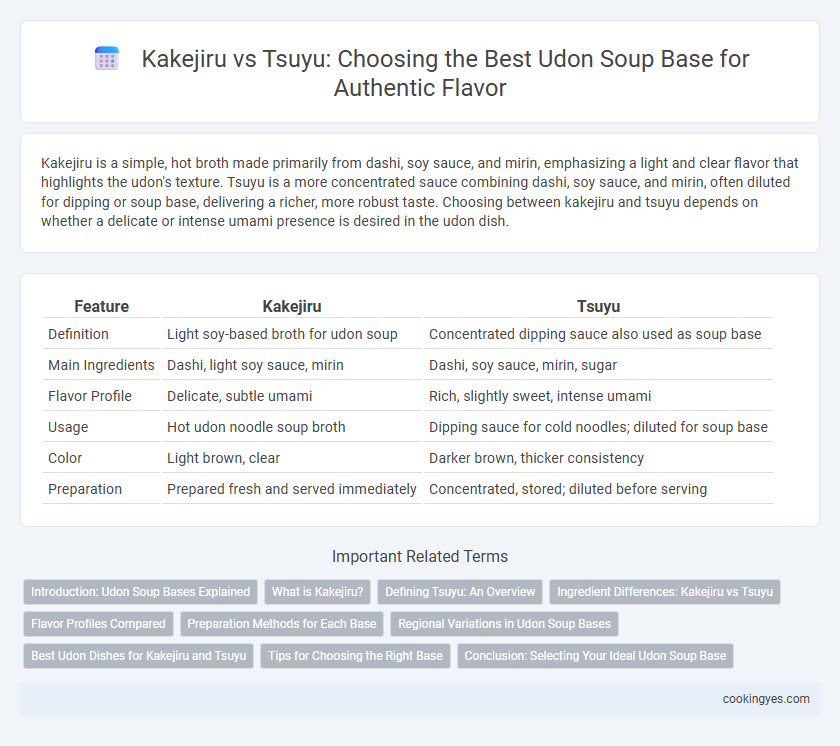 Kakejiru vs Tsuyu: Choosing the Best Udon Soup Base for Authentic Flavor

Kakejiru is a simple, hot broth made primarily from dashi, soy sauce, and mirin, emphasizing a light and clear flavor that highlights the udon's texture. Tsuyu is a more concentrated sauce combining dashi, soy sauce, and mirin, often diluted for dipping or soup base, delivering a richer, more robust taste. Choosing between kakejiru and tsuyu depends on whether a delicate or intense umami presence is desired in the udon dish.

| Feature | Kakejiru | Tsuyu |
|---|---|---|
| Definition | Light soy-based broth for udon soup | Concentrated dipping sauce also used as soup base |
| Main Ingredients | Dashi, light soy sauce, mirin | Dashi, soy sauce, mirin, sugar |
| Flavor Profile | Delicate, subtle umami | Rich, slightly sweet, intense umami |
| Usage | Hot udon noodle soup broth | Dipping sauce for cold noodles; diluted for soup base |
| Color | Light brown, clear | Darker brown, thicker consistency |
| Preparation | Prepared fresh and served immediately | Concentrated, stored; diluted before serving |

Important Related Terms

Introduction: Udon Soup Bases Explained
What is Kakejiru?
Defining Tsuyu: An Overview
Ingredient Differences: Kakejiru vs Tsuyu
Flavor Profiles Compared
Preparation Methods for Each Base
Regional Variations in Udon Soup Bases
Best Udon Dishes for Kakejiru and Tsuyu
Tips for Choosing the Right Base
Conclusion: Selecting Your Ideal Udon Soup Base

cookingyes.com