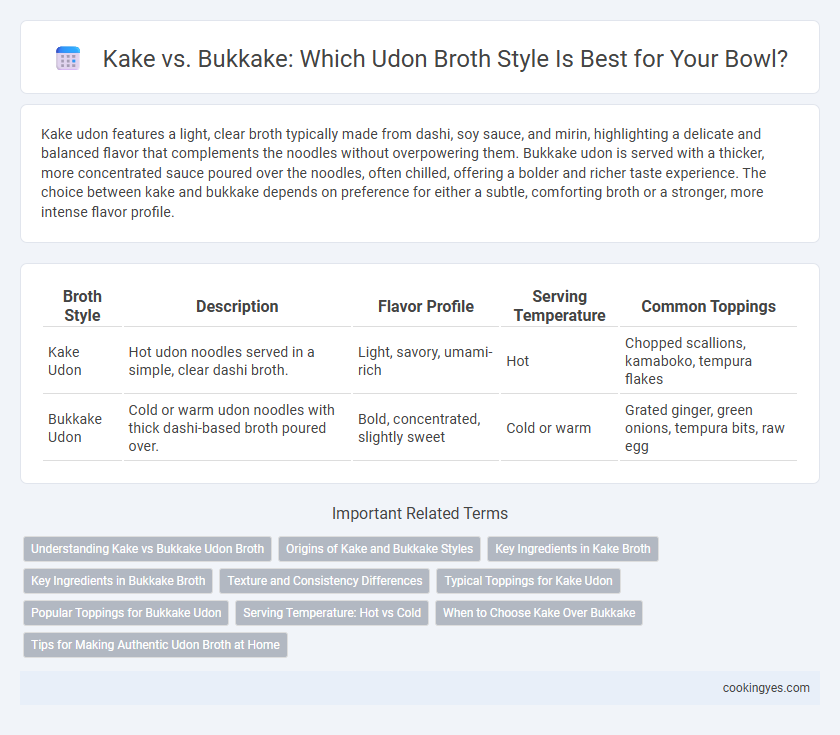 Kake vs. Bukkake: Which Udon Broth Style Is Best for Your Bowl?

Kake udon features a light, clear broth typically made from dashi, soy sauce, and mirin, highlighting a delicate and balanced flavor that complements the noodles without overpowering them. Bukkake udon is served with a thicker, more concentrated sauce poured over the noodles, often chilled, offering a bolder and richer taste experience. The choice between kake and bukkake depends on preference for either a subtle, comforting broth or a stronger, more intense flavor profile.

| Broth Style | Description | Flavor Profile | Serving Temperature | Common Toppings |
|---|---|---|---|---|
| Kake Udon | Hot udon noodles served in a simple, clear dashi broth. | Light, savory, umami-rich | Hot | Chopped scallions, kamaboko, tempura flakes |
| Bukkake Udon | Cold or warm udon noodles with thick dashi-based broth poured over. | Bold, concentrated, slightly sweet | Cold or warm | Grated ginger, green onions, tempura bits, raw egg |

Important Related Terms

Understanding Kake vs Bukkake Udon Broth
Origins of Kake and Bukkake Styles
Key Ingredients in Kake Broth
Key Ingredients in Bukkake Broth
Texture and Consistency Differences
Typical Toppings for Kake Udon
Popular Toppings for Bukkake Udon
Serving Temperature: Hot vs Cold
When to Choose Kake Over Bukkake
Tips for Making Authentic Udon Broth at Home

cookingyes.com