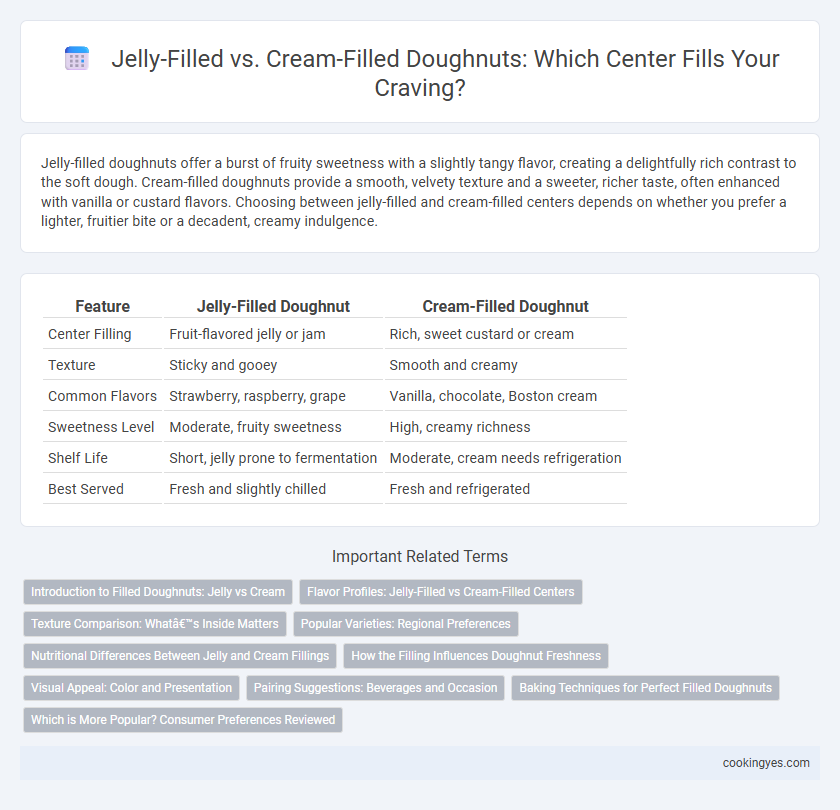 Jelly-Filled vs. Cream-Filled Doughnuts: Which Center Fills Your Craving?

Jelly-filled doughnuts offer a burst of fruity sweetness with a slightly tangy flavor, creating a delightfully rich contrast to the soft dough. Cream-filled doughnuts provide a smooth, velvety texture and a sweeter, richer taste, often enhanced with vanilla or custard flavors. Choosing between jelly-filled and cream-filled centers depends on whether you prefer a lighter, fruitier bite or a decadent, creamy indulgence.

| Feature | Jelly-Filled Doughnut | Cream-Filled Doughnut |
|---|---|---|
| Center Filling | Fruit-flavored jelly or jam | Rich, sweet custard or cream |
| Texture | Sticky and gooey | Smooth and creamy |
| Common Flavors | Strawberry, raspberry, grape | Vanilla, chocolate, Boston cream |
| Sweetness Level | Moderate, fruity sweetness | High, creamy richness |
| Shelf Life | Short, jelly prone to fermentation | Moderate, cream needs refrigeration |
| Best Served | Fresh and slightly chilled | Fresh and refrigerated |

Important Related Terms

Introduction to Filled Doughnuts: Jelly vs Cream
Flavor Profiles: Jelly-Filled vs Cream-Filled Centers
Texture Comparison: Whatâ€™s Inside Matters
Popular Varieties: Regional Preferences
Nutritional Differences Between Jelly and Cream Fillings
How the Filling Influences Doughnut Freshness
Visual Appeal: Color and Presentation
Pairing Suggestions: Beverages and Occasion
Baking Techniques for Perfect Filled Doughnuts
Which is More Popular? Consumer Preferences Reviewed

cookingyes.com