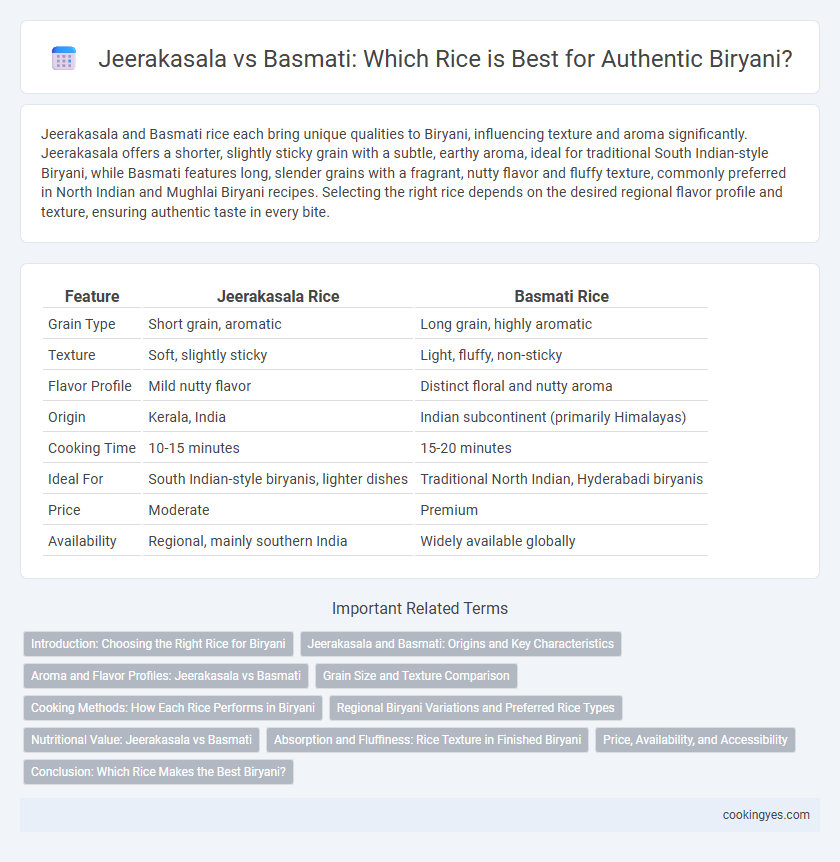 Jeerakasala vs Basmati: Which Rice is Best for Authentic Biryani?

Jeerakasala and Basmati rice each bring unique qualities to Biryani, influencing texture and aroma significantly. Jeerakasala offers a shorter, slightly sticky grain with a subtle, earthy aroma, ideal for traditional South Indian-style Biryani, while Basmati features long, slender grains with a fragrant, nutty flavor and fluffy texture, commonly preferred in North Indian and Mughlai Biryani recipes. Selecting the right rice depends on the desired regional flavor profile and texture, ensuring authentic taste in every bite.

| Feature | Jeerakasala Rice | Basmati Rice |
|---|---|---|
| Grain Type | Short grain, aromatic | Long grain, highly aromatic |
| Texture | Soft, slightly sticky | Light, fluffy, non-sticky |
| Flavor Profile | Mild nutty flavor | Distinct floral and nutty aroma |
| Origin | Kerala, India | Indian subcontinent (primarily Himalayas) |
| Cooking Time | 10-15 minutes | 15-20 minutes |
| Ideal For | South Indian-style biryanis, lighter dishes | Traditional North Indian, Hyderabadi biryanis |
| Price | Moderate | Premium |
| Availability | Regional, mainly southern India | Widely available globally |

Important Related Terms

Introduction: Choosing the Right Rice for Biryani

Jeerakasala and Basmati: Origins and Key Characteristics

Aroma and Flavor Profiles: Jeerakasala vs Basmati

Grain Size and Texture Comparison

Cooking Methods: How Each Rice Performs in Biryani

Regional Biryani Variations and Preferred Rice Types

Nutritional Value: Jeerakasala vs Basmati

Absorption and Fluffiness: Rice Texture in Finished Biryani

Price, Availability, and Accessibility

Conclusion: Which Rice Makes the Best Biryani?

cookingyes.com