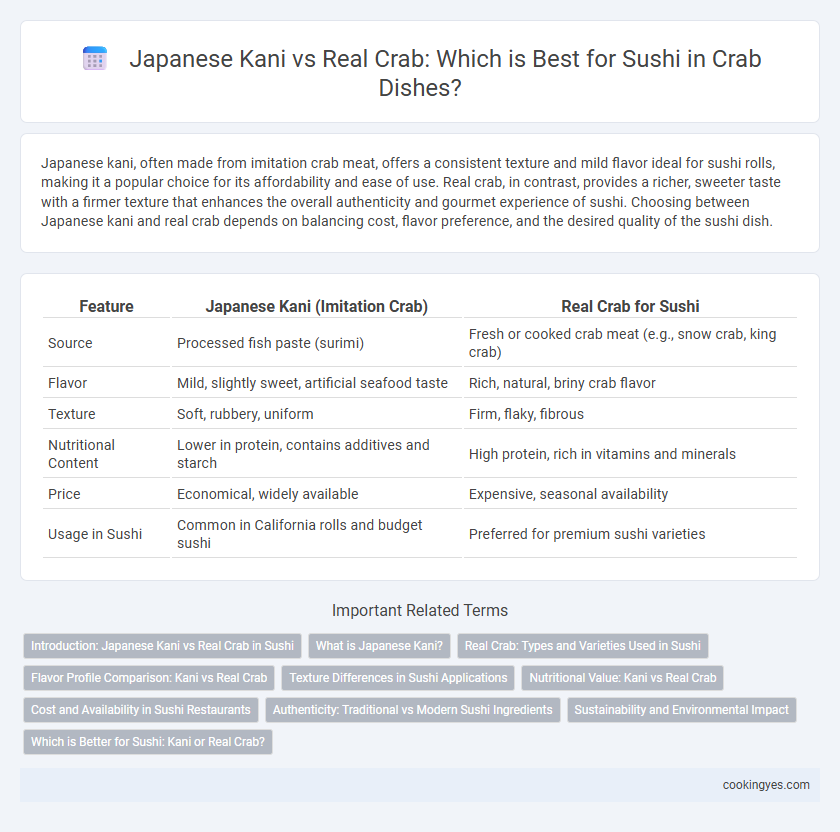 Japanese Kani vs Real Crab: Which is Best for Sushi in Crab Dishes?

Japanese kani, often made from imitation crab meat, offers a consistent texture and mild flavor ideal for sushi rolls, making it a popular choice for its affordability and ease of use. Real crab, in contrast, provides a richer, sweeter taste with a firmer texture that enhances the overall authenticity and gourmet experience of sushi. Choosing between Japanese kani and real crab depends on balancing cost, flavor preference, and the desired quality of the sushi dish.

| Feature | Japanese Kani (Imitation Crab) | Real Crab for Sushi |
|---|---|---|
| Source | Processed fish paste (surimi) | Fresh or cooked crab meat (e.g., snow crab, king crab) |
| Flavor | Mild, slightly sweet, artificial seafood taste | Rich, natural, briny crab flavor |
| Texture | Soft, rubbery, uniform | Firm, flaky, fibrous |
| Nutritional Content | Lower in protein, contains additives and starch | High protein, rich in vitamins and minerals |
| Price | Economical, widely available | Expensive, seasonal availability |
| Usage in Sushi | Common in California rolls and budget sushi | Preferred for premium sushi varieties |

Important Related Terms

Introduction: Japanese Kani vs Real Crab in Sushi
What is Japanese Kani?
Real Crab: Types and Varieties Used in Sushi
Flavor Profile Comparison: Kani vs Real Crab
Texture Differences in Sushi Applications
Nutritional Value: Kani vs Real Crab
Cost and Availability in Sushi Restaurants
Authenticity: Traditional vs Modern Sushi Ingredients
Sustainability and Environmental Impact
Which is Better for Sushi: Kani or Real Crab?

cookingyes.com