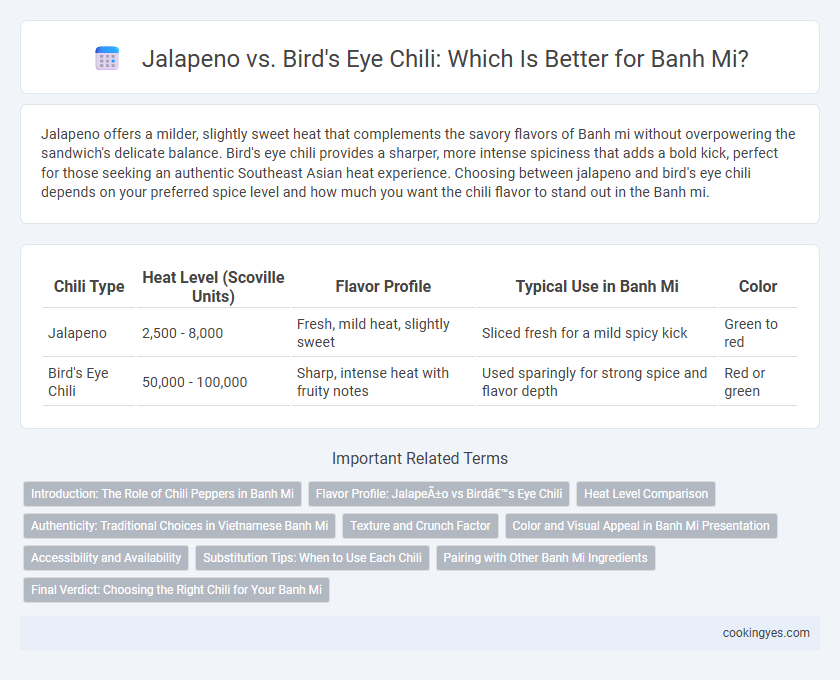 Jalapeno vs. Bird's Eye Chili: Which Is Better for Banh Mi?

Jalapeno offers a milder, slightly sweet heat that complements the savory flavors of Banh mi without overpowering the sandwich's delicate balance. Bird's eye chili provides a sharper, more intense spiciness that adds a bold kick, perfect for those seeking an authentic Southeast Asian heat experience. Choosing between jalapeno and bird's eye chili depends on your preferred spice level and how much you want the chili flavor to stand out in the Banh mi.

| Chili Type | Heat Level (Scoville Units) | Flavor Profile | Typical Use in Banh Mi | Color |
|---|---|---|---|---|
| Jalapeno | 2,500 - 8,000 | Fresh, mild heat, slightly sweet | Sliced fresh for a mild spicy kick | Green to red |
| Bird's Eye Chili | 50,000 - 100,000 | Sharp, intense heat with fruity notes | Used sparingly for strong spice and flavor depth | Red or green |

Important Related Terms

Introduction: The Role of Chili Peppers in Banh Mi
Flavor Profile: JalapeÃ±o vs Birdâ€™s Eye Chili
Heat Level Comparison
Authenticity: Traditional Choices in Vietnamese Banh Mi
Texture and Crunch Factor
Color and Visual Appeal in Banh Mi Presentation
Accessibility and Availability
Substitution Tips: When to Use Each Chili
Pairing with Other Banh Mi Ingredients
Final Verdict: Choosing the Right Chili for Your Banh Mi

cookingyes.com