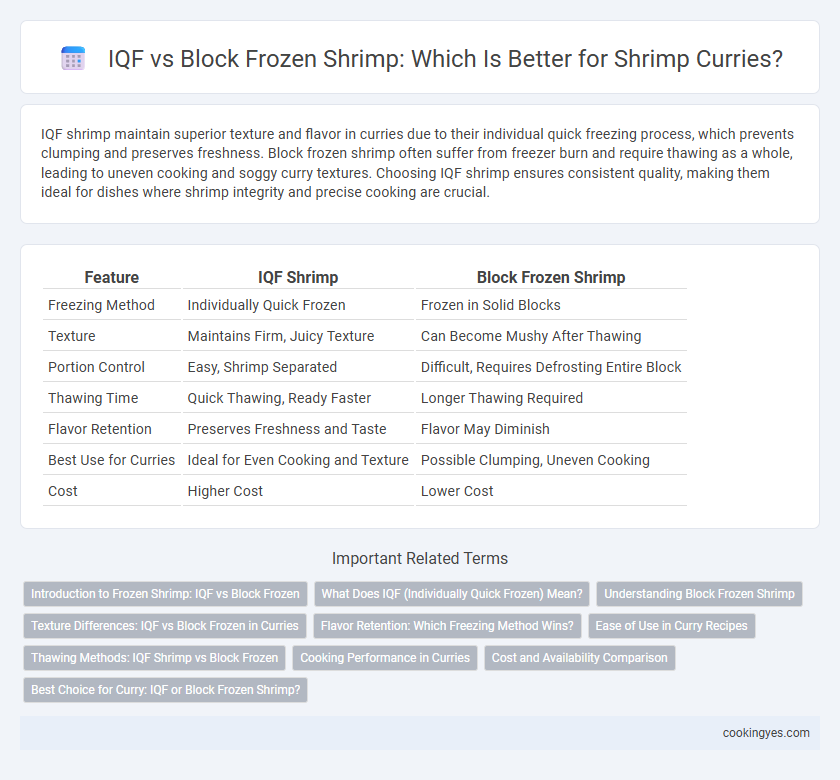 IQF vs Block Frozen Shrimp: Which Is Better for Shrimp Curries?

IQF shrimp maintain superior texture and flavor in curries due to their individual quick freezing process, which prevents clumping and preserves freshness. Block frozen shrimp often suffer from freezer burn and require thawing as a whole, leading to uneven cooking and soggy curry textures. Choosing IQF shrimp ensures consistent quality, making them ideal for dishes where shrimp integrity and precise cooking are crucial.

| Feature | IQF Shrimp | Block Frozen Shrimp |
|---|---|---|
| Freezing Method | Individually Quick Frozen | Frozen in Solid Blocks |
| Texture | Maintains Firm, Juicy Texture | Can Become Mushy After Thawing |
| Portion Control | Easy, Shrimp Separated | Difficult, Requires Defrosting Entire Block |
| Thawing Time | Quick Thawing, Ready Faster | Longer Thawing Required |
| Flavor Retention | Preserves Freshness and Taste | Flavor May Diminish |
| Best Use for Curries | Ideal for Even Cooking and Texture | Possible Clumping, Uneven Cooking |
| Cost | Higher Cost | Lower Cost |

Important Related Terms

Introduction to Frozen Shrimp: IQF vs Block Frozen
What Does IQF (Individually Quick Frozen) Mean?
Understanding Block Frozen Shrimp
Texture Differences: IQF vs Block Frozen in Curries
Flavor Retention: Which Freezing Method Wins?
Ease of Use in Curry Recipes
Thawing Methods: IQF Shrimp vs Block Frozen
Cooking Performance in Curries
Cost and Availability Comparison
Best Choice for Curry: IQF or Block Frozen Shrimp?

cookingyes.com