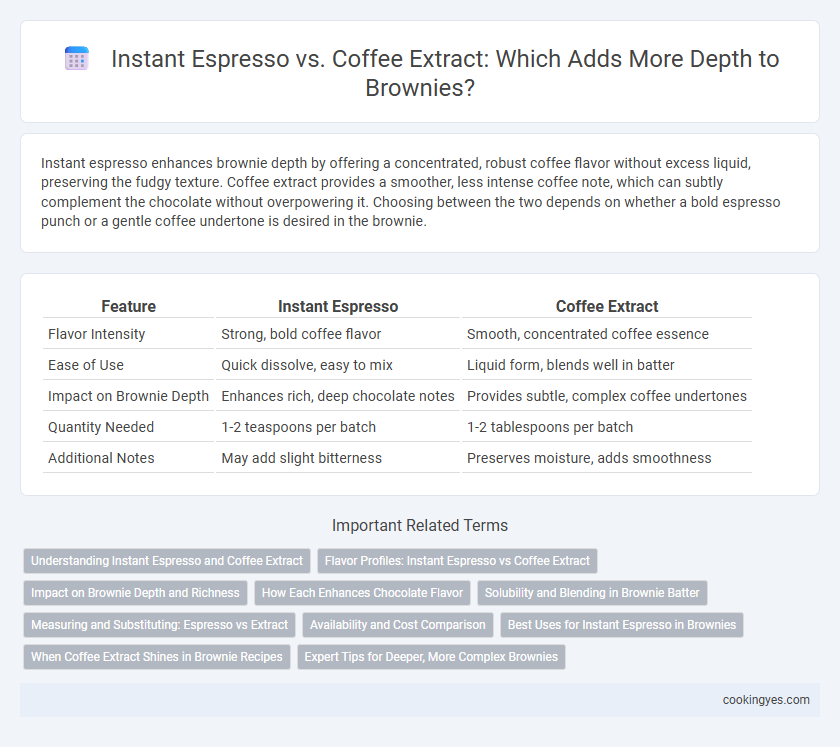 Instant Espresso vs. Coffee Extract: Which Adds More Depth to Brownies?

Instant espresso enhances brownie depth by offering a concentrated, robust coffee flavor without excess liquid, preserving the fudgy texture. Coffee extract provides a smoother, less intense coffee note, which can subtly complement the chocolate without overpowering it. Choosing between the two depends on whether a bold espresso punch or a gentle coffee undertone is desired in the brownie.

| Feature | Instant Espresso | Coffee Extract |
|---|---|---|
| Flavor Intensity | Strong, bold coffee flavor | Smooth, concentrated coffee essence |
| Ease of Use | Quick dissolve, easy to mix | Liquid form, blends well in batter |
| Impact on Brownie Depth | Enhances rich, deep chocolate notes | Provides subtle, complex coffee undertones |
| Quantity Needed | 1-2 teaspoons per batch | 1-2 tablespoons per batch |
| Additional Notes | May add slight bitterness | Preserves moisture, adds smoothness |

Important Related Terms

Understanding Instant Espresso and Coffee Extract
Flavor Profiles: Instant Espresso vs Coffee Extract
Impact on Brownie Depth and Richness
How Each Enhances Chocolate Flavor
Solubility and Blending in Brownie Batter
Measuring and Substituting: Espresso vs Extract
Availability and Cost Comparison
Best Uses for Instant Espresso in Brownies
When Coffee Extract Shines in Brownie Recipes
Expert Tips for Deeper, More Complex Brownies

cookingyes.com