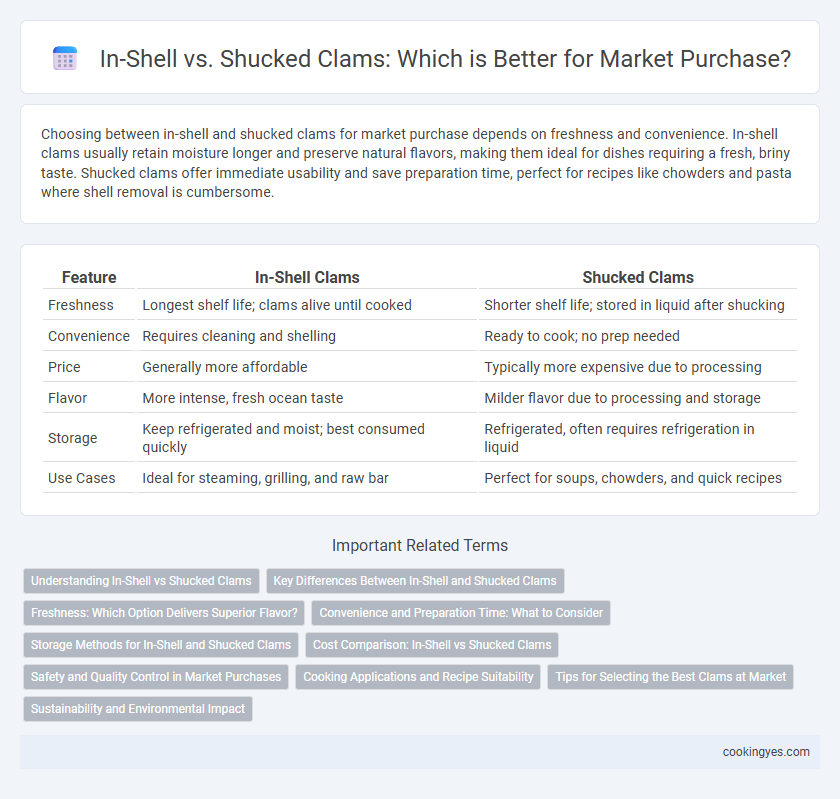 In-Shell vs. Shucked Clams: Which is Better for Market Purchase?

Choosing between in-shell and shucked clams for market purchase depends on freshness and convenience. In-shell clams usually retain moisture longer and preserve natural flavors, making them ideal for dishes requiring a fresh, briny taste. Shucked clams offer immediate usability and save preparation time, perfect for recipes like chowders and pasta where shell removal is cumbersome.

| Feature | In-Shell Clams | Shucked Clams |
|---|---|---|
| Freshness | Longest shelf life; clams alive until cooked | Shorter shelf life; stored in liquid after shucking |
| Convenience | Requires cleaning and shelling | Ready to cook; no prep needed |
| Price | Generally more affordable | Typically more expensive due to processing |
| Flavor | More intense, fresh ocean taste | Milder flavor due to processing and storage |
| Storage | Keep refrigerated and moist; best consumed quickly | Refrigerated, often requires refrigeration in liquid |
| Use Cases | Ideal for steaming, grilling, and raw bar | Perfect for soups, chowders, and quick recipes |

Important Related Terms

Understanding In-Shell vs Shucked Clams
Key Differences Between In-Shell and Shucked Clams
Freshness: Which Option Delivers Superior Flavor?
Convenience and Preparation Time: What to Consider
Storage Methods for In-Shell and Shucked Clams
Cost Comparison: In-Shell vs Shucked Clams
Safety and Quality Control in Market Purchases
Cooking Applications and Recipe Suitability
Tips for Selecting the Best Clams at Market
Sustainability and Environmental Impact

cookingyes.com