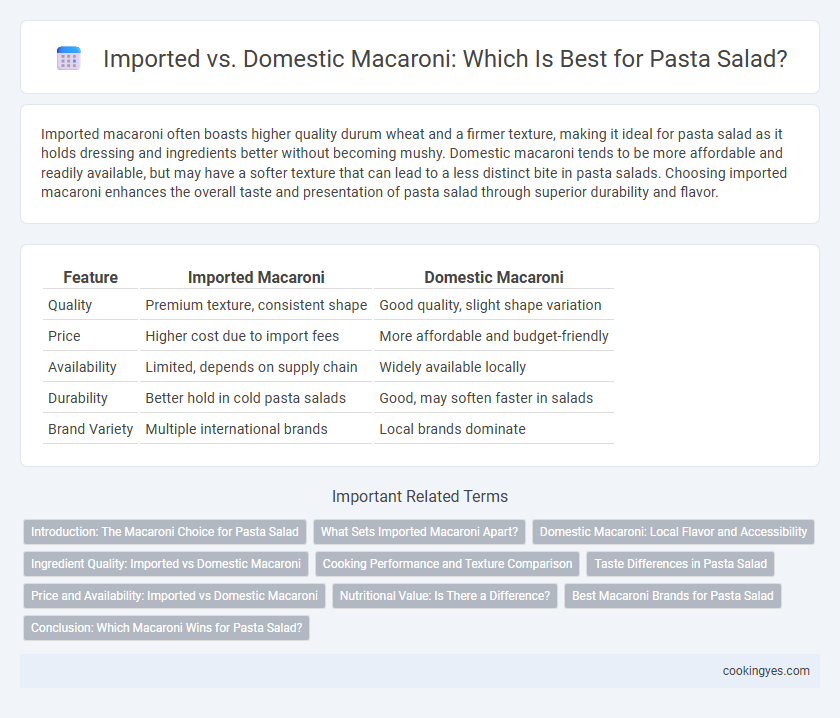 Imported vs. Domestic Macaroni: Which Is Best for Pasta Salad?

Imported macaroni often boasts higher quality durum wheat and a firmer texture, making it ideal for pasta salad as it holds dressing and ingredients better without becoming mushy. Domestic macaroni tends to be more affordable and readily available, but may have a softer texture that can lead to a less distinct bite in pasta salads. Choosing imported macaroni enhances the overall taste and presentation of pasta salad through superior durability and flavor.

| Feature | Imported Macaroni | Domestic Macaroni |
|---|---|---|
| Quality | Premium texture, consistent shape | Good quality, slight shape variation |
| Price | Higher cost due to import fees | More affordable and budget-friendly |
| Availability | Limited, depends on supply chain | Widely available locally |
| Durability | Better hold in cold pasta salads | Good, may soften faster in salads |
| Brand Variety | Multiple international brands | Local brands dominate |

Important Related Terms

Introduction: The Macaroni Choice for Pasta Salad

What Sets Imported Macaroni Apart?

Domestic Macaroni: Local Flavor and Accessibility

Ingredient Quality: Imported vs Domestic Macaroni

Cooking Performance and Texture Comparison

Taste Differences in Pasta Salad

Price and Availability: Imported vs Domestic Macaroni

Nutritional Value: Is There a Difference?

Best Macaroni Brands for Pasta Salad

Conclusion: Which Macaroni Wins for Pasta Salad?

cookingyes.com