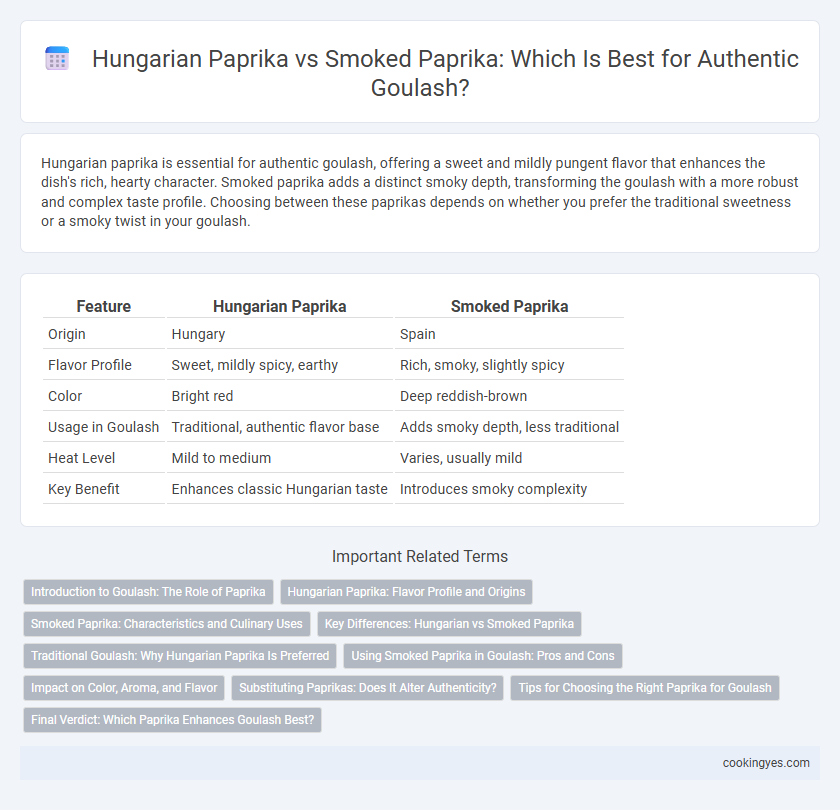 Hungarian Paprika vs Smoked Paprika: Which Is Best for Authentic Goulash?

Hungarian paprika is essential for authentic goulash, offering a sweet and mildly pungent flavor that enhances the dish's rich, hearty character. Smoked paprika adds a distinct smoky depth, transforming the goulash with a more robust and complex taste profile. Choosing between these paprikas depends on whether you prefer the traditional sweetness or a smoky twist in your goulash.

| Feature | Hungarian Paprika | Smoked Paprika |
|---|---|---|
| Origin | Hungary | Spain |
| Flavor Profile | Sweet, mildly spicy, earthy | Rich, smoky, slightly spicy |
| Color | Bright red | Deep reddish-brown |
| Usage in Goulash | Traditional, authentic flavor base | Adds smoky depth, less traditional |
| Heat Level | Mild to medium | Varies, usually mild |
| Key Benefit | Enhances classic Hungarian taste | Introduces smoky complexity |

Important Related Terms

Introduction to Goulash: The Role of Paprika
Hungarian Paprika: Flavor Profile and Origins
Smoked Paprika: Characteristics and Culinary Uses
Key Differences: Hungarian vs Smoked Paprika
Traditional Goulash: Why Hungarian Paprika Is Preferred
Using Smoked Paprika in Goulash: Pros and Cons
Impact on Color, Aroma, and Flavor
Substituting Paprikas: Does It Alter Authenticity?
Tips for Choosing the Right Paprika for Goulash
Final Verdict: Which Paprika Enhances Goulash Best?

cookingyes.com