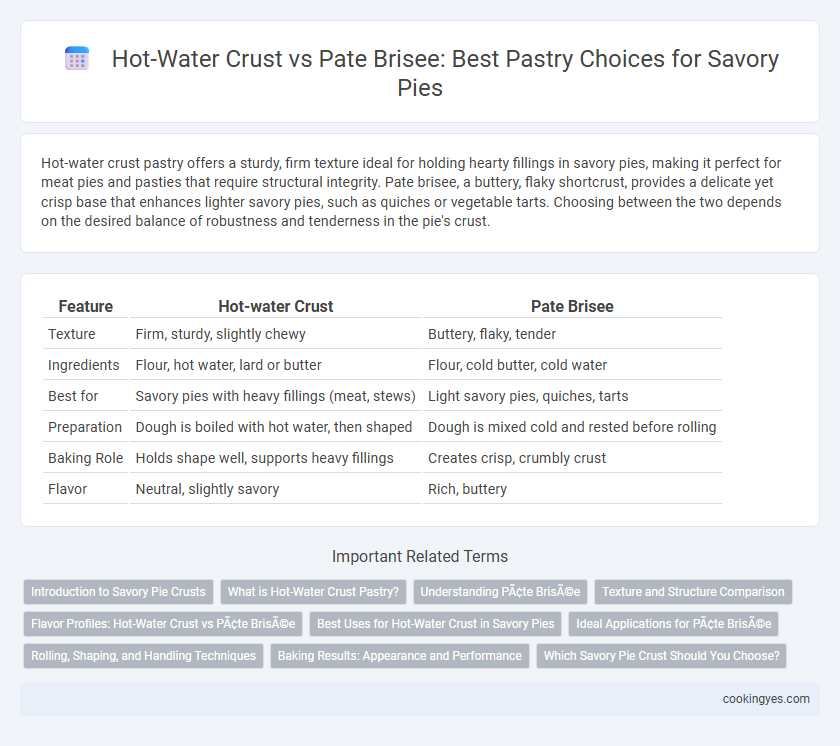 Hot-Water Crust vs Pate Brisee: Best Pastry Choices for Savory Pies

Hot-water crust pastry offers a sturdy, firm texture ideal for holding hearty fillings in savory pies, making it perfect for meat pies and pasties that require structural integrity. Pate brisee, a buttery, flaky shortcrust, provides a delicate yet crisp base that enhances lighter savory pies, such as quiches or vegetable tarts. Choosing between the two depends on the desired balance of robustness and tenderness in the pie's crust.

| Feature | Hot-water Crust | Pate Brisee |
|---|---|---|
| Texture | Firm, sturdy, slightly chewy | Buttery, flaky, tender |
| Ingredients | Flour, hot water, lard or butter | Flour, cold butter, cold water |
| Best for | Savory pies with heavy fillings (meat, stews) | Light savory pies, quiches, tarts |
| Preparation | Dough is boiled with hot water, then shaped | Dough is mixed cold and rested before rolling |
| Baking Role | Holds shape well, supports heavy fillings | Creates crisp, crumbly crust |
| Flavor | Neutral, slightly savory | Rich, buttery |

Important Related Terms

Introduction to Savory Pie Crusts
What is Hot-Water Crust Pastry?
Understanding PÃ¢te BrisÃ©e
Texture and Structure Comparison
Flavor Profiles: Hot-Water Crust vs PÃ¢te BrisÃ©e
Best Uses for Hot-Water Crust in Savory Pies
Ideal Applications for PÃ¢te BrisÃ©e
Rolling, Shaping, and Handling Techniques
Baking Results: Appearance and Performance
Which Savory Pie Crust Should You Choose?

cookingyes.com