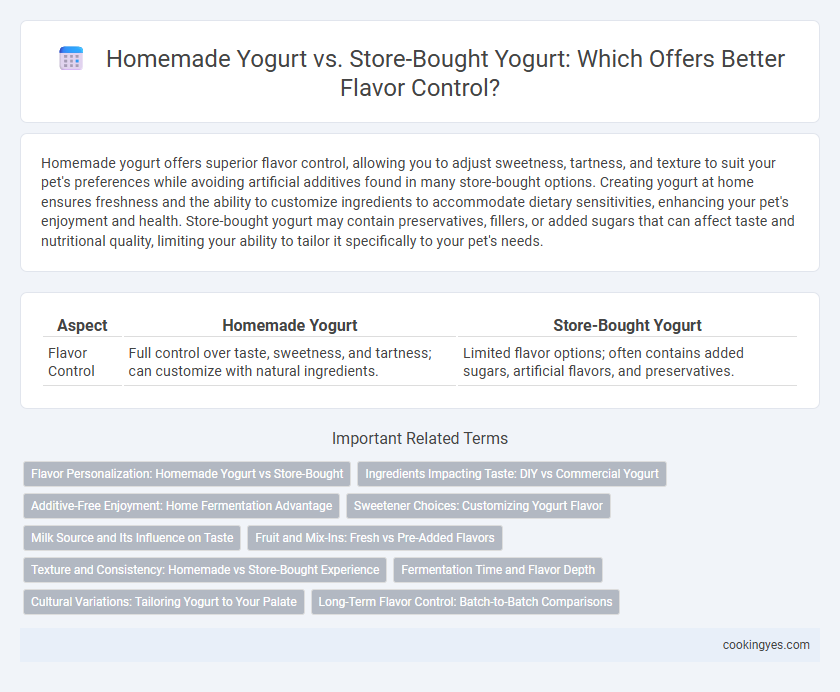 Homemade Yogurt vs. Store-Bought Yogurt: Which Offers Better Flavor Control?

Homemade yogurt offers superior flavor control, allowing you to adjust sweetness, tartness, and texture to suit your pet's preferences while avoiding artificial additives found in many store-bought options. Creating yogurt at home ensures freshness and the ability to customize ingredients to accommodate dietary sensitivities, enhancing your pet's enjoyment and health. Store-bought yogurt may contain preservatives, fillers, or added sugars that can affect taste and nutritional quality, limiting your ability to tailor it specifically to your pet's needs.

| Aspect | Homemade Yogurt | Store-Bought Yogurt |
|---|---|---|
| Flavor Control | Full control over taste, sweetness, and tartness; can customize with natural ingredients. | Limited flavor options; often contains added sugars, artificial flavors, and preservatives. |

Important Related Terms

Flavor Personalization: Homemade Yogurt vs Store-Bought
Ingredients Impacting Taste: DIY vs Commercial Yogurt
Additive-Free Enjoyment: Home Fermentation Advantage
Sweetener Choices: Customizing Yogurt Flavor
Milk Source and Its Influence on Taste
Fruit and Mix-Ins: Fresh vs Pre-Added Flavors
Texture and Consistency: Homemade vs Store-Bought Experience
Fermentation Time and Flavor Depth
Cultural Variations: Tailoring Yogurt to Your Palate
Long-Term Flavor Control: Batch-to-Batch Comparisons

cookingyes.com