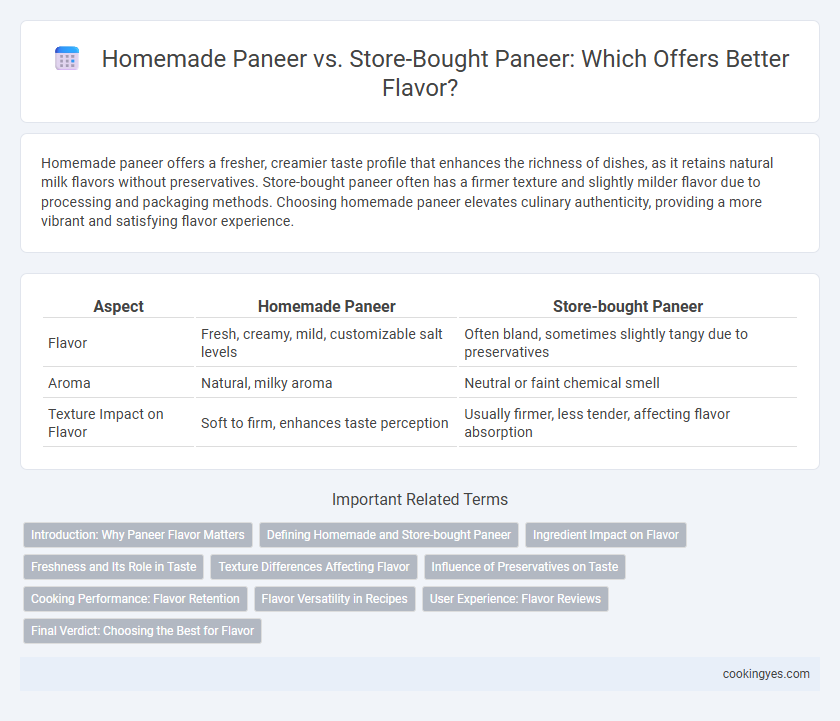 Homemade Paneer vs. Store-Bought Paneer: Which Offers Better Flavor?

Homemade paneer offers a fresher, creamier taste profile that enhances the richness of dishes, as it retains natural milk flavors without preservatives. Store-bought paneer often has a firmer texture and slightly milder flavor due to processing and packaging methods. Choosing homemade paneer elevates culinary authenticity, providing a more vibrant and satisfying flavor experience.

| Aspect | Homemade Paneer | Store-bought Paneer |
|---|---|---|
| Flavor | Fresh, creamy, mild, customizable salt levels | Often bland, sometimes slightly tangy due to preservatives |
| Aroma | Natural, milky aroma | Neutral or faint chemical smell |
| Texture Impact on Flavor | Soft to firm, enhances taste perception | Usually firmer, less tender, affecting flavor absorption |

Important Related Terms

Introduction: Why Paneer Flavor Matters
Defining Homemade and Store-bought Paneer
Ingredient Impact on Flavor
Freshness and Its Role in Taste
Texture Differences Affecting Flavor
Influence of Preservatives on Taste
Cooking Performance: Flavor Retention
Flavor Versatility in Recipes
User Experience: Flavor Reviews
Final Verdict: Choosing the Best for Flavor

cookingyes.com