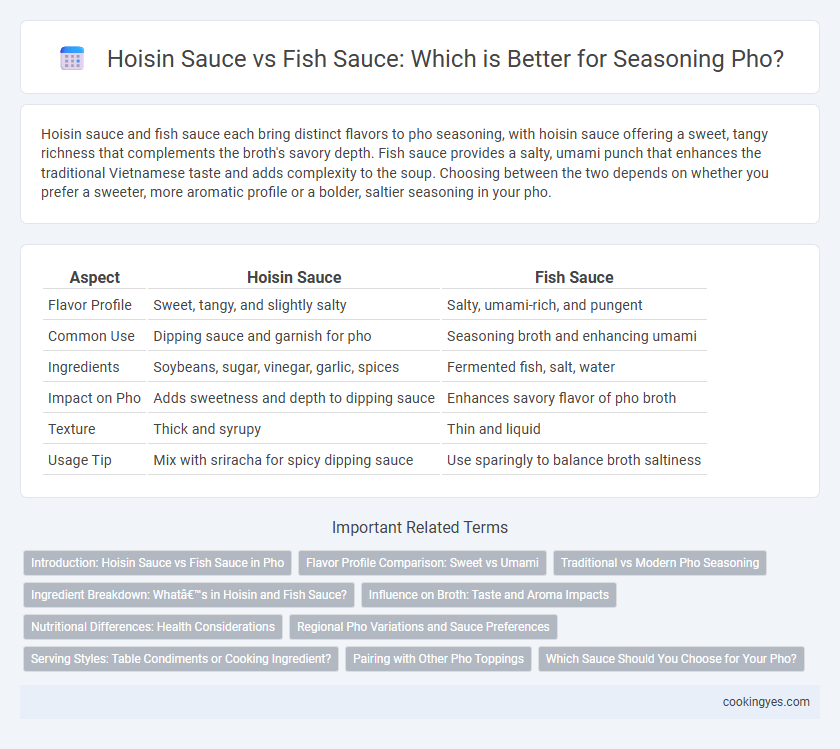 Hoisin Sauce vs Fish Sauce: Which is Better for Seasoning Pho?

Hoisin sauce and fish sauce each bring distinct flavors to pho seasoning, with hoisin sauce offering a sweet, tangy richness that complements the broth's savory depth. Fish sauce provides a salty, umami punch that enhances the traditional Vietnamese taste and adds complexity to the soup. Choosing between the two depends on whether you prefer a sweeter, more aromatic profile or a bolder, saltier seasoning in your pho.

| Aspect | Hoisin Sauce | Fish Sauce |
|---|---|---|
| Flavor Profile | Sweet, tangy, and slightly salty | Salty, umami-rich, and pungent |
| Common Use | Dipping sauce and garnish for pho | Seasoning broth and enhancing umami |
| Ingredients | Soybeans, sugar, vinegar, garlic, spices | Fermented fish, salt, water |
| Impact on Pho | Adds sweetness and depth to dipping sauce | Enhances savory flavor of pho broth |
| Texture | Thick and syrupy | Thin and liquid |
| Usage Tip | Mix with sriracha for spicy dipping sauce | Use sparingly to balance broth saltiness |

Important Related Terms

Introduction: Hoisin Sauce vs Fish Sauce in Pho
Flavor Profile Comparison: Sweet vs Umami
Traditional vs Modern Pho Seasoning
Ingredient Breakdown: Whatâ€™s in Hoisin and Fish Sauce?
Influence on Broth: Taste and Aroma Impacts
Nutritional Differences: Health Considerations
Regional Pho Variations and Sauce Preferences
Serving Styles: Table Condiments or Cooking Ingredient?
Pairing with Other Pho Toppings
Which Sauce Should You Choose for Your Pho?

cookingyes.com