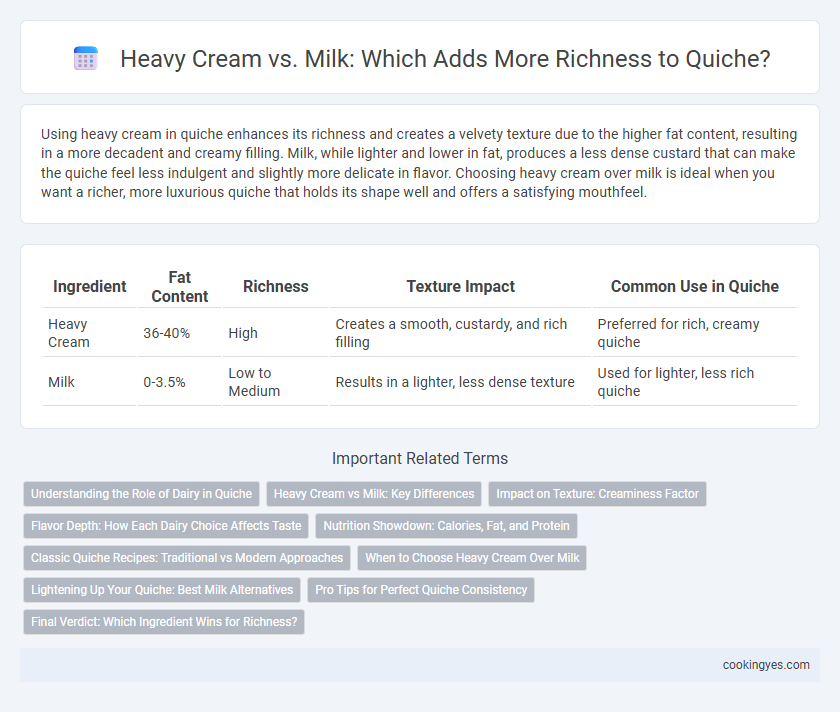 Heavy Cream vs. Milk: Which Adds More Richness to Quiche?

Using heavy cream in quiche enhances its richness and creates a velvety texture due to the higher fat content, resulting in a more decadent and creamy filling. Milk, while lighter and lower in fat, produces a less dense custard that can make the quiche feel less indulgent and slightly more delicate in flavor. Choosing heavy cream over milk is ideal when you want a richer, more luxurious quiche that holds its shape well and offers a satisfying mouthfeel.

| Ingredient | Fat Content | Richness | Texture Impact | Common Use in Quiche |
|---|---|---|---|---|
| Heavy Cream | 36-40% | High | Creates a smooth, custardy, and rich filling | Preferred for rich, creamy quiche |
| Milk | 0-3.5% | Low to Medium | Results in a lighter, less dense texture | Used for lighter, less rich quiche |

Important Related Terms

Understanding the Role of Dairy in Quiche
Heavy Cream vs Milk: Key Differences
Impact on Texture: Creaminess Factor
Flavor Depth: How Each Dairy Choice Affects Taste
Nutrition Showdown: Calories, Fat, and Protein
Classic Quiche Recipes: Traditional vs Modern Approaches
When to Choose Heavy Cream Over Milk
Lightening Up Your Quiche: Best Milk Alternatives
Pro Tips for Perfect Quiche Consistency
Final Verdict: Which Ingredient Wins for Richness?

cookingyes.com