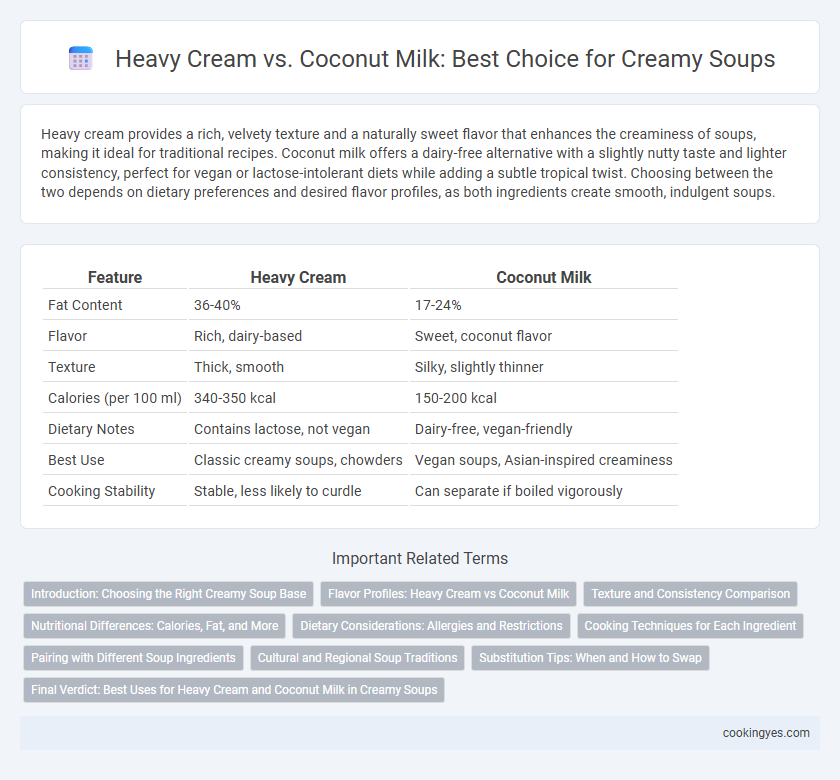 Heavy Cream vs. Coconut Milk: Best Choice for Creamy Soups

Heavy cream provides a rich, velvety texture and a naturally sweet flavor that enhances the creaminess of soups, making it ideal for traditional recipes. Coconut milk offers a dairy-free alternative with a slightly nutty taste and lighter consistency, perfect for vegan or lactose-intolerant diets while adding a subtle tropical twist. Choosing between the two depends on dietary preferences and desired flavor profiles, as both ingredients create smooth, indulgent soups.

| Feature | Heavy Cream | Coconut Milk |
|---|---|---|
| Fat Content | 36-40% | 17-24% |
| Flavor | Rich, dairy-based | Sweet, coconut flavor |
| Texture | Thick, smooth | Silky, slightly thinner |
| Calories (per 100 ml) | 340-350 kcal | 150-200 kcal |
| Dietary Notes | Contains lactose, not vegan | Dairy-free, vegan-friendly |
| Best Use | Classic creamy soups, chowders | Vegan soups, Asian-inspired creaminess |
| Cooking Stability | Stable, less likely to curdle | Can separate if boiled vigorously |

Important Related Terms

Introduction: Choosing the Right Creamy Soup Base
Flavor Profiles: Heavy Cream vs Coconut Milk
Texture and Consistency Comparison
Nutritional Differences: Calories, Fat, and More
Dietary Considerations: Allergies and Restrictions
Cooking Techniques for Each Ingredient
Pairing with Different Soup Ingredients
Cultural and Regional Soup Traditions
Substitution Tips: When and How to Swap
Final Verdict: Best Uses for Heavy Cream and Coconut Milk in Creamy Soups

cookingyes.com