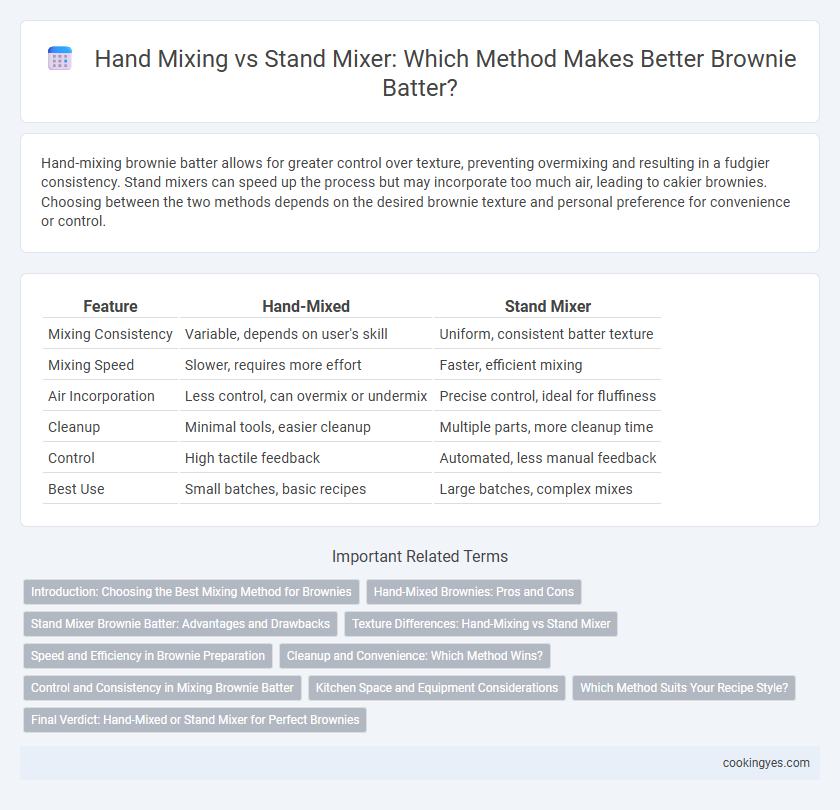 Hand Mixing vs Stand Mixer: Which Method Makes Better Brownie Batter?

Hand-mixing brownie batter allows for greater control over texture, preventing overmixing and resulting in a fudgier consistency. Stand mixers can speed up the process but may incorporate too much air, leading to cakier brownies. Choosing between the two methods depends on the desired brownie texture and personal preference for convenience or control.

| Feature | Hand-Mixed | Stand Mixer |
|---|---|---|
| Mixing Consistency | Variable, depends on user's skill | Uniform, consistent batter texture |
| Mixing Speed | Slower, requires more effort | Faster, efficient mixing |
| Air Incorporation | Less control, can overmix or undermix | Precise control, ideal for fluffiness |
| Cleanup | Minimal tools, easier cleanup | Multiple parts, more cleanup time |
| Control | High tactile feedback | Automated, less manual feedback |
| Best Use | Small batches, basic recipes | Large batches, complex mixes |

Important Related Terms

Introduction: Choosing the Best Mixing Method for Brownies
Hand-Mixed Brownies: Pros and Cons
Stand Mixer Brownie Batter: Advantages and Drawbacks
Texture Differences: Hand-Mixing vs Stand Mixer
Speed and Efficiency in Brownie Preparation
Cleanup and Convenience: Which Method Wins?
Control and Consistency in Mixing Brownie Batter
Kitchen Space and Equipment Considerations
Which Method Suits Your Recipe Style?
Final Verdict: Hand-Mixed or Stand Mixer for Perfect Brownies

cookingyes.com