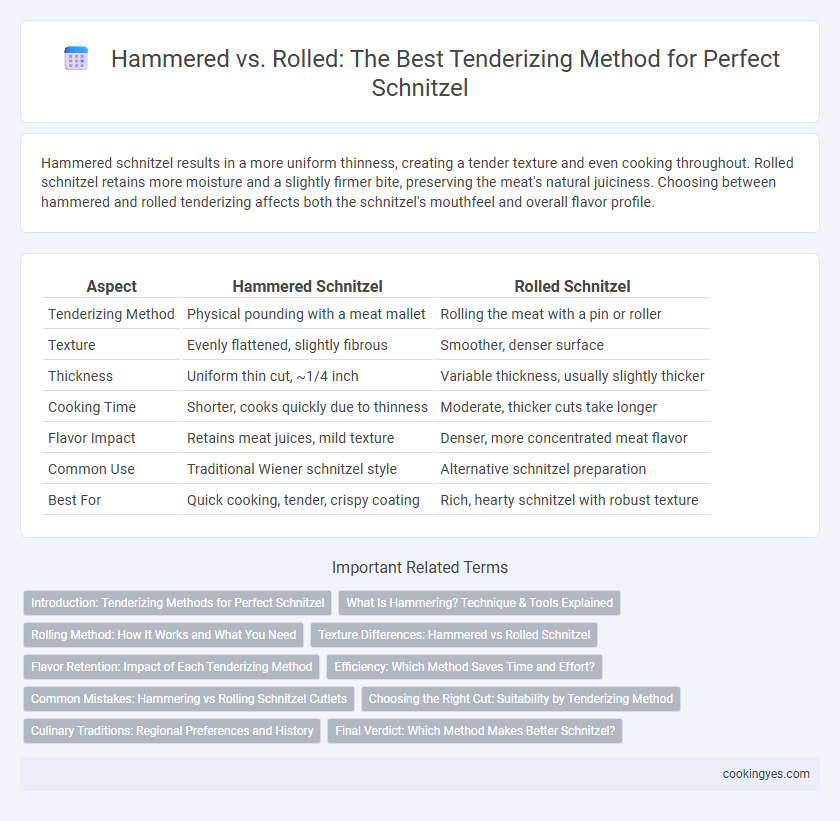 Hammered vs. Rolled: The Best Tenderizing Method for Perfect Schnitzel

Hammered schnitzel results in a more uniform thinness, creating a tender texture and even cooking throughout. Rolled schnitzel retains more moisture and a slightly firmer bite, preserving the meat's natural juiciness. Choosing between hammered and rolled tenderizing affects both the schnitzel's mouthfeel and overall flavor profile.

| Aspect | Hammered Schnitzel | Rolled Schnitzel |
|---|---|---|
| Tenderizing Method | Physical pounding with a meat mallet | Rolling the meat with a pin or roller |
| Texture | Evenly flattened, slightly fibrous | Smoother, denser surface |
| Thickness | Uniform thin cut, ~1/4 inch | Variable thickness, usually slightly thicker |
| Cooking Time | Shorter, cooks quickly due to thinness | Moderate, thicker cuts take longer |
| Flavor Impact | Retains meat juices, mild texture | Denser, more concentrated meat flavor |
| Common Use | Traditional Wiener schnitzel style | Alternative schnitzel preparation |
| Best For | Quick cooking, tender, crispy coating | Rich, hearty schnitzel with robust texture |

Important Related Terms

Introduction: Tenderizing Methods for Perfect Schnitzel
What Is Hammering? Technique & Tools Explained
Rolling Method: How It Works and What You Need
Texture Differences: Hammered vs Rolled Schnitzel
Flavor Retention: Impact of Each Tenderizing Method
Efficiency: Which Method Saves Time and Effort?
Common Mistakes: Hammering vs Rolling Schnitzel Cutlets
Choosing the Right Cut: Suitability by Tenderizing Method
Culinary Traditions: Regional Preferences and History
Final Verdict: Which Method Makes Better Schnitzel?

cookingyes.com