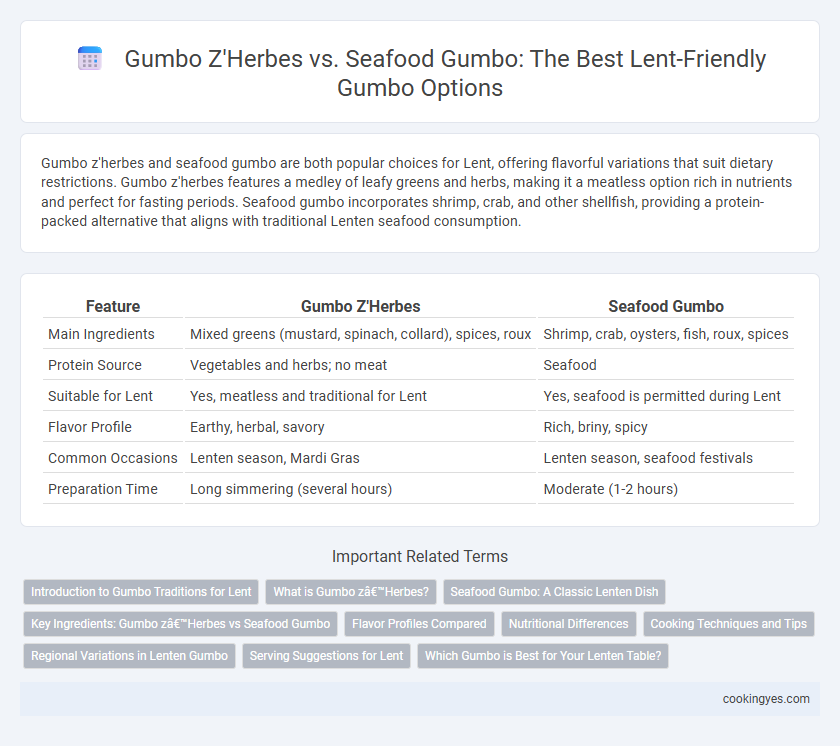 Gumbo Z'Herbes vs. Seafood Gumbo: The Best Lent-Friendly Gumbo Options

Gumbo z'herbes and seafood gumbo are both popular choices for Lent, offering flavorful variations that suit dietary restrictions. Gumbo z'herbes features a medley of leafy greens and herbs, making it a meatless option rich in nutrients and perfect for fasting periods. Seafood gumbo incorporates shrimp, crab, and other shellfish, providing a protein-packed alternative that aligns with traditional Lenten seafood consumption.

| Feature | Gumbo Z'Herbes | Seafood Gumbo |
|---|---|---|
| Main Ingredients | Mixed greens (mustard, spinach, collard), spices, roux | Shrimp, crab, oysters, fish, roux, spices |
| Protein Source | Vegetables and herbs; no meat | Seafood |
| Suitable for Lent | Yes, meatless and traditional for Lent | Yes, seafood is permitted during Lent |
| Flavor Profile | Earthy, herbal, savory | Rich, briny, spicy |
| Common Occasions | Lenten season, Mardi Gras | Lenten season, seafood festivals |
| Preparation Time | Long simmering (several hours) | Moderate (1-2 hours) |

Important Related Terms

Introduction to Gumbo Traditions for Lent
What is Gumbo zâ€™Herbes?
Seafood Gumbo: A Classic Lenten Dish
Key Ingredients: Gumbo zâ€™Herbes vs Seafood Gumbo
Flavor Profiles Compared
Nutritional Differences
Cooking Techniques and Tips
Regional Variations in Lenten Gumbo
Serving Suggestions for Lent
Which Gumbo is Best for Your Lenten Table?

cookingyes.com