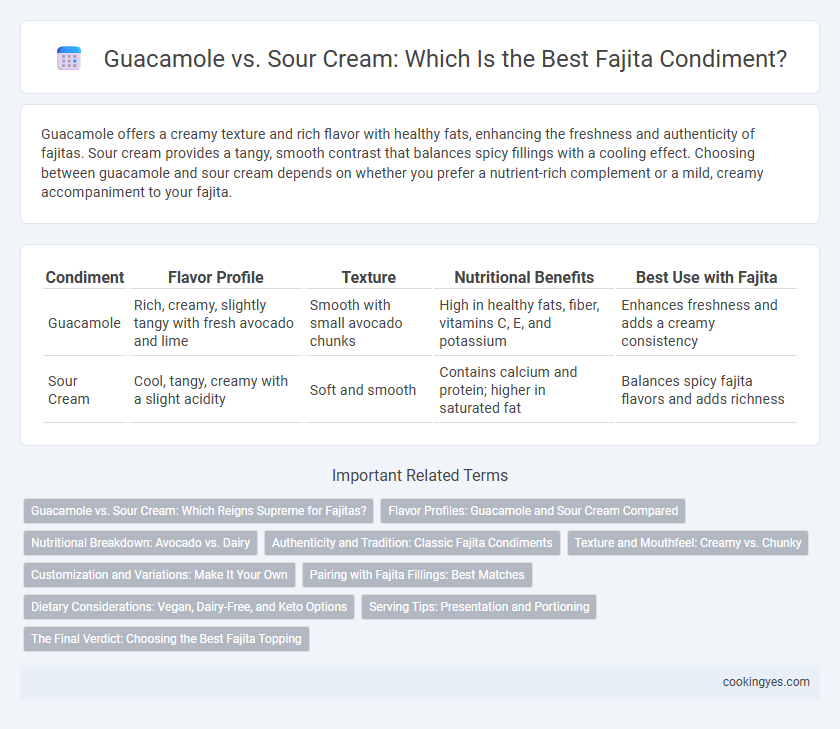 Guacamole vs. Sour Cream: Which Is the Best Fajita Condiment?

Guacamole offers a creamy texture and rich flavor with healthy fats, enhancing the freshness and authenticity of fajitas. Sour cream provides a tangy, smooth contrast that balances spicy fillings with a cooling effect. Choosing between guacamole and sour cream depends on whether you prefer a nutrient-rich complement or a mild, creamy accompaniment to your fajita.

| Condiment | Flavor Profile | Texture | Nutritional Benefits | Best Use with Fajita |
|---|---|---|---|---|
| Guacamole | Rich, creamy, slightly tangy with fresh avocado and lime | Smooth with small avocado chunks | High in healthy fats, fiber, vitamins C, E, and potassium | Enhances freshness and adds a creamy consistency |
| Sour Cream | Cool, tangy, creamy with a slight acidity | Soft and smooth | Contains calcium and protein; higher in saturated fat | Balances spicy fajita flavors and adds richness |

Important Related Terms

Guacamole vs. Sour Cream: Which Reigns Supreme for Fajitas?
Flavor Profiles: Guacamole and Sour Cream Compared
Nutritional Breakdown: Avocado vs. Dairy
Authenticity and Tradition: Classic Fajita Condiments
Texture and Mouthfeel: Creamy vs. Chunky
Customization and Variations: Make It Your Own
Pairing with Fajita Fillings: Best Matches
Dietary Considerations: Vegan, Dairy-Free, and Keto Options
Serving Tips: Presentation and Portioning
The Final Verdict: Choosing the Best Fajita Topping

cookingyes.com