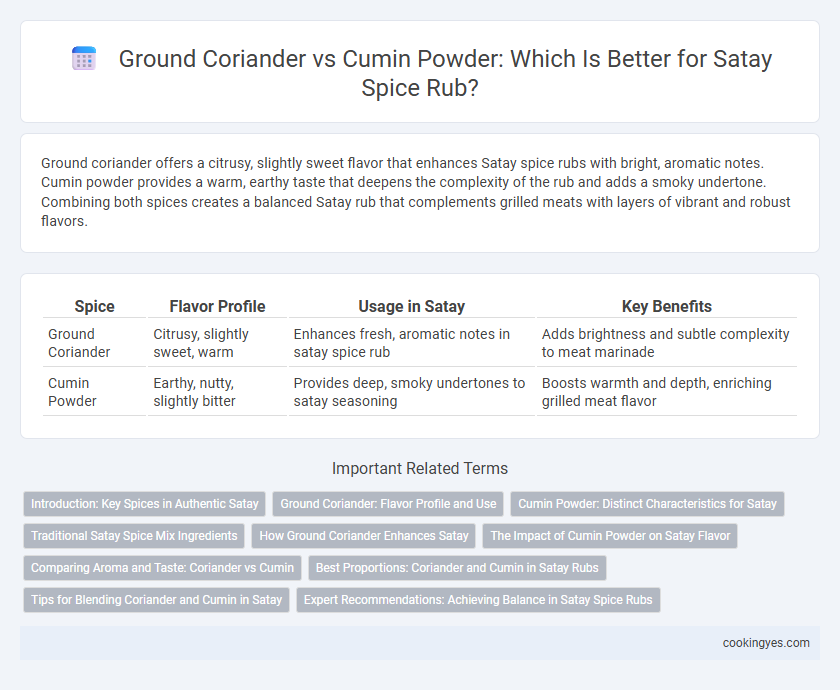 Ground Coriander vs Cumin Powder: Which Is Better for Satay Spice Rub?

Ground coriander offers a citrusy, slightly sweet flavor that enhances Satay spice rubs with bright, aromatic notes. Cumin powder provides a warm, earthy taste that deepens the complexity of the rub and adds a smoky undertone. Combining both spices creates a balanced Satay rub that complements grilled meats with layers of vibrant and robust flavors.

| Spice | Flavor Profile | Usage in Satay | Key Benefits |
|---|---|---|---|
| Ground Coriander | Citrusy, slightly sweet, warm | Enhances fresh, aromatic notes in satay spice rub | Adds brightness and subtle complexity to meat marinade |
| Cumin Powder | Earthy, nutty, slightly bitter | Provides deep, smoky undertones to satay seasoning | Boosts warmth and depth, enriching grilled meat flavor |

Important Related Terms

Introduction: Key Spices in Authentic Satay
Ground Coriander: Flavor Profile and Use
Cumin Powder: Distinct Characteristics for Satay
Traditional Satay Spice Mix Ingredients
How Ground Coriander Enhances Satay
The Impact of Cumin Powder on Satay Flavor
Comparing Aroma and Taste: Coriander vs Cumin
Best Proportions: Coriander and Cumin in Satay Rubs
Tips for Blending Coriander and Cumin in Satay
Expert Recommendations: Achieving Balance in Satay Spice Rubs

cookingyes.com