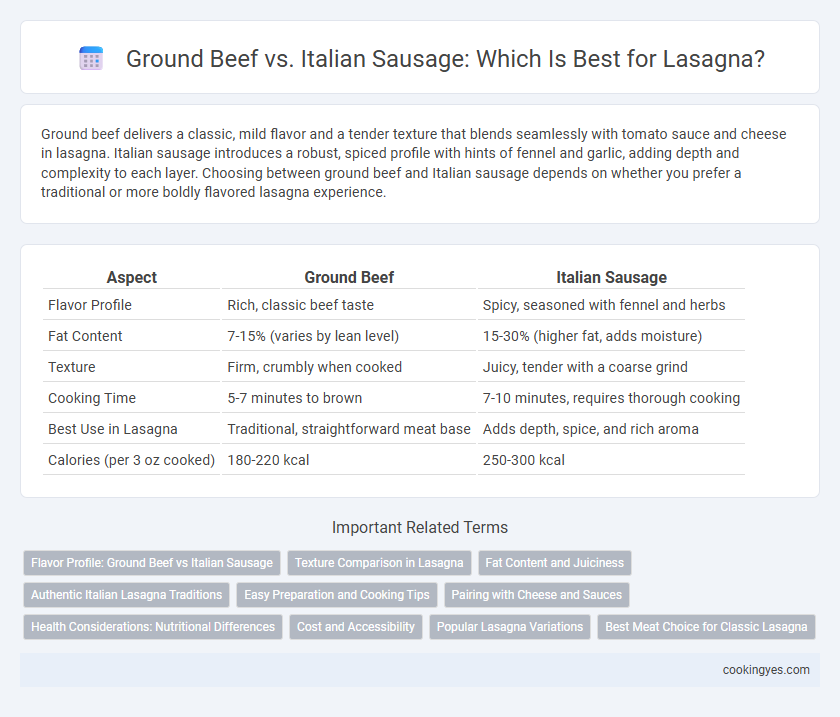 Ground Beef vs. Italian Sausage: Which Is Best for Lasagna?

Ground beef delivers a classic, mild flavor and a tender texture that blends seamlessly with tomato sauce and cheese in lasagna. Italian sausage introduces a robust, spiced profile with hints of fennel and garlic, adding depth and complexity to each layer. Choosing between ground beef and Italian sausage depends on whether you prefer a traditional or more boldly flavored lasagna experience.

| Aspect | Ground Beef | Italian Sausage |
|---|---|---|
| Flavor Profile | Rich, classic beef taste | Spicy, seasoned with fennel and herbs |
| Fat Content | 7-15% (varies by lean level) | 15-30% (higher fat, adds moisture) |
| Texture | Firm, crumbly when cooked | Juicy, tender with a coarse grind |
| Cooking Time | 5-7 minutes to brown | 7-10 minutes, requires thorough cooking |
| Best Use in Lasagna | Traditional, straightforward meat base | Adds depth, spice, and rich aroma |
| Calories (per 3 oz cooked) | 180-220 kcal | 250-300 kcal |

Important Related Terms

Flavor Profile: Ground Beef vs Italian Sausage
Texture Comparison in Lasagna
Fat Content and Juiciness
Authentic Italian Lasagna Traditions
Easy Preparation and Cooking Tips
Pairing with Cheese and Sauces
Health Considerations: Nutritional Differences
Cost and Accessibility
Popular Lasagna Variations
Best Meat Choice for Classic Lasagna

cookingyes.com