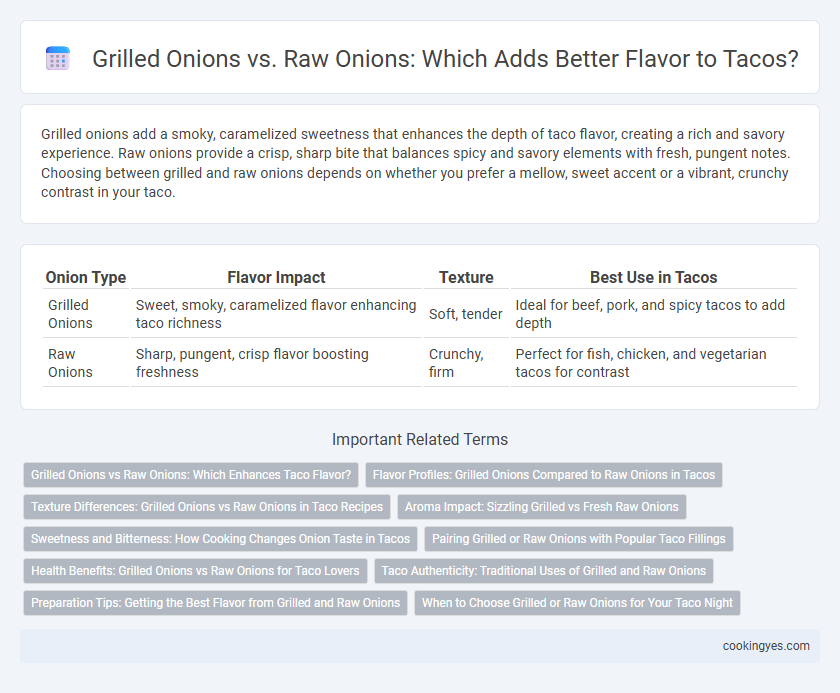 Grilled Onions vs. Raw Onions: Which Adds Better Flavor to Tacos?

Grilled onions add a smoky, caramelized sweetness that enhances the depth of taco flavor, creating a rich and savory experience. Raw onions provide a crisp, sharp bite that balances spicy and savory elements with fresh, pungent notes. Choosing between grilled and raw onions depends on whether you prefer a mellow, sweet accent or a vibrant, crunchy contrast in your taco.

| Onion Type | Flavor Impact | Texture | Best Use in Tacos |
|---|---|---|---|
| Grilled Onions | Sweet, smoky, caramelized flavor enhancing taco richness | Soft, tender | Ideal for beef, pork, and spicy tacos to add depth |
| Raw Onions | Sharp, pungent, crisp flavor boosting freshness | Crunchy, firm | Perfect for fish, chicken, and vegetarian tacos for contrast |

Important Related Terms

Grilled Onions vs Raw Onions: Which Enhances Taco Flavor?
Flavor Profiles: Grilled Onions Compared to Raw Onions in Tacos
Texture Differences: Grilled Onions vs Raw Onions in Taco Recipes
Aroma Impact: Sizzling Grilled vs Fresh Raw Onions
Sweetness and Bitterness: How Cooking Changes Onion Taste in Tacos
Pairing Grilled or Raw Onions with Popular Taco Fillings
Health Benefits: Grilled Onions vs Raw Onions for Taco Lovers
Taco Authenticity: Traditional Uses of Grilled and Raw Onions
Preparation Tips: Getting the Best Flavor from Grilled and Raw Onions
When to Choose Grilled or Raw Onions for Your Taco Night

cookingyes.com