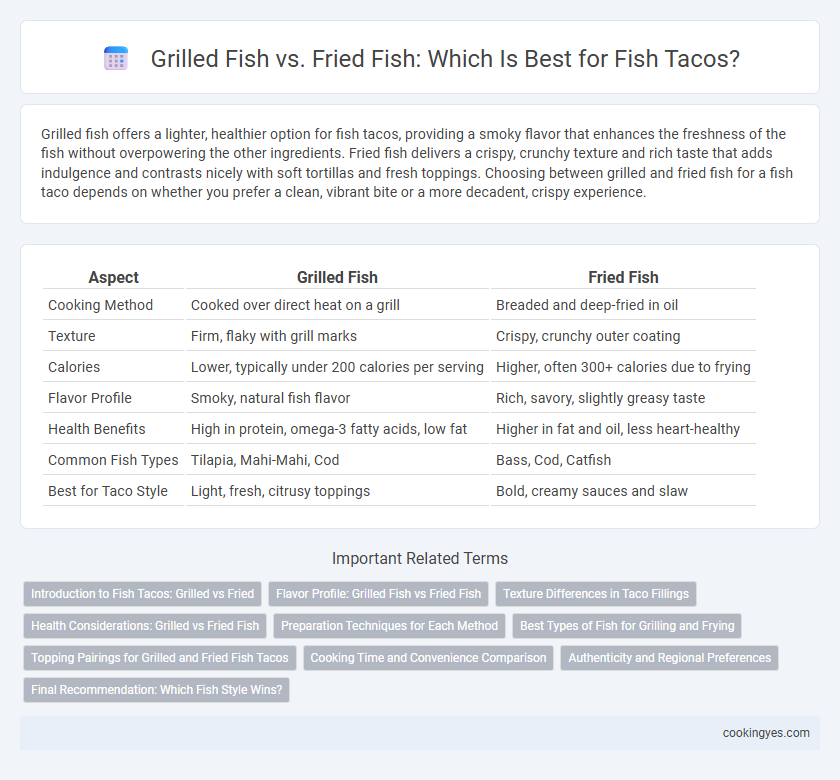 Grilled Fish vs. Fried Fish: Which Is Best for Fish Tacos?

Grilled fish offers a lighter, healthier option for fish tacos, providing a smoky flavor that enhances the freshness of the fish without overpowering the other ingredients. Fried fish delivers a crispy, crunchy texture and rich taste that adds indulgence and contrasts nicely with soft tortillas and fresh toppings. Choosing between grilled and fried fish for a fish taco depends on whether you prefer a clean, vibrant bite or a more decadent, crispy experience.

| Aspect | Grilled Fish | Fried Fish |
|---|---|---|
| Cooking Method | Cooked over direct heat on a grill | Breaded and deep-fried in oil |
| Texture | Firm, flaky with grill marks | Crispy, crunchy outer coating |
| Calories | Lower, typically under 200 calories per serving | Higher, often 300+ calories due to frying |
| Flavor Profile | Smoky, natural fish flavor | Rich, savory, slightly greasy taste |
| Health Benefits | High in protein, omega-3 fatty acids, low fat | Higher in fat and oil, less heart-healthy |
| Common Fish Types | Tilapia, Mahi-Mahi, Cod | Bass, Cod, Catfish |
| Best for Taco Style | Light, fresh, citrusy toppings | Bold, creamy sauces and slaw |

Important Related Terms

Introduction to Fish Tacos: Grilled vs Fried
Flavor Profile: Grilled Fish vs Fried Fish
Texture Differences in Taco Fillings
Health Considerations: Grilled vs Fried Fish
Preparation Techniques for Each Method
Best Types of Fish for Grilling and Frying
Topping Pairings for Grilled and Fried Fish Tacos
Cooking Time and Convenience Comparison
Authenticity and Regional Preferences
Final Recommendation: Which Fish Style Wins?

cookingyes.com