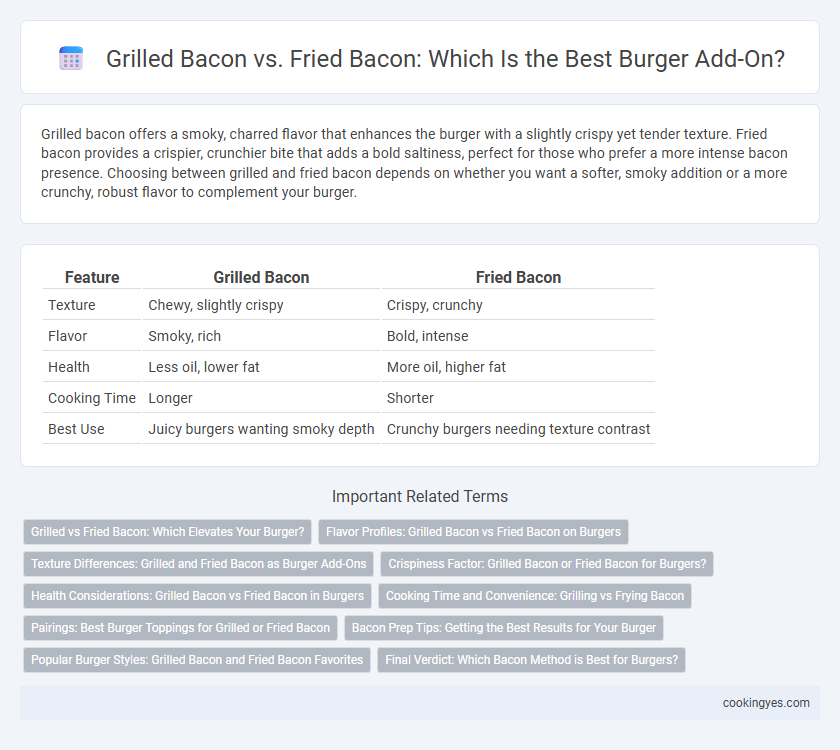 Grilled Bacon vs. Fried Bacon: Which Is the Best Burger Add-On?

Grilled bacon offers a smoky, charred flavor that enhances the burger with a slightly crispy yet tender texture. Fried bacon provides a crispier, crunchier bite that adds a bold saltiness, perfect for those who prefer a more intense bacon presence. Choosing between grilled and fried bacon depends on whether you want a softer, smoky addition or a more crunchy, robust flavor to complement your burger.

| Feature | Grilled Bacon | Fried Bacon |
|---|---|---|
| Texture | Chewy, slightly crispy | Crispy, crunchy |
| Flavor | Smoky, rich | Bold, intense |
| Health | Less oil, lower fat | More oil, higher fat |
| Cooking Time | Longer | Shorter |
| Best Use | Juicy burgers wanting smoky depth | Crunchy burgers needing texture contrast |

Important Related Terms

Grilled vs Fried Bacon: Which Elevates Your Burger?

Flavor Profiles: Grilled Bacon vs Fried Bacon on Burgers

Texture Differences: Grilled and Fried Bacon as Burger Add-Ons

Crispiness Factor: Grilled Bacon or Fried Bacon for Burgers?

Health Considerations: Grilled Bacon vs Fried Bacon in Burgers

Cooking Time and Convenience: Grilling vs Frying Bacon

Pairings: Best Burger Toppings for Grilled or Fried Bacon

Bacon Prep Tips: Getting the Best Results for Your Burger

Popular Burger Styles: Grilled Bacon and Fried Bacon Favorites

Final Verdict: Which Bacon Method is Best for Burgers?

cookingyes.com