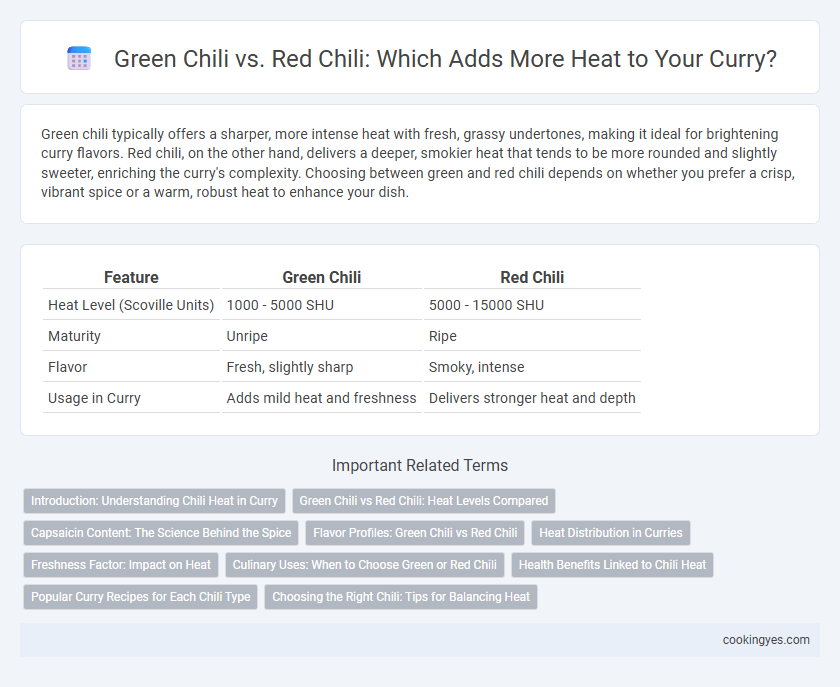 Green Chili vs. Red Chili: Which Adds More Heat to Your Curry?

Green chili typically offers a sharper, more intense heat with fresh, grassy undertones, making it ideal for brightening curry flavors. Red chili, on the other hand, delivers a deeper, smokier heat that tends to be more rounded and slightly sweeter, enriching the curry's complexity. Choosing between green and red chili depends on whether you prefer a crisp, vibrant spice or a warm, robust heat to enhance your dish.

| Feature | Green Chili | Red Chili |
|---|---|---|
| Heat Level (Scoville Units) | 1000 - 5000 SHU | 5000 - 15000 SHU |
| Maturity | Unripe | Ripe |
| Flavor | Fresh, slightly sharp | Smoky, intense |
| Usage in Curry | Adds mild heat and freshness | Delivers stronger heat and depth |

Important Related Terms

Introduction: Understanding Chili Heat in Curry
Green Chili vs Red Chili: Heat Levels Compared
Capsaicin Content: The Science Behind the Spice
Flavor Profiles: Green Chili vs Red Chili
Heat Distribution in Curries
Freshness Factor: Impact on Heat
Culinary Uses: When to Choose Green or Red Chili
Health Benefits Linked to Chili Heat
Popular Curry Recipes for Each Chili Type
Choosing the Right Chili: Tips for Balancing Heat

cookingyes.com