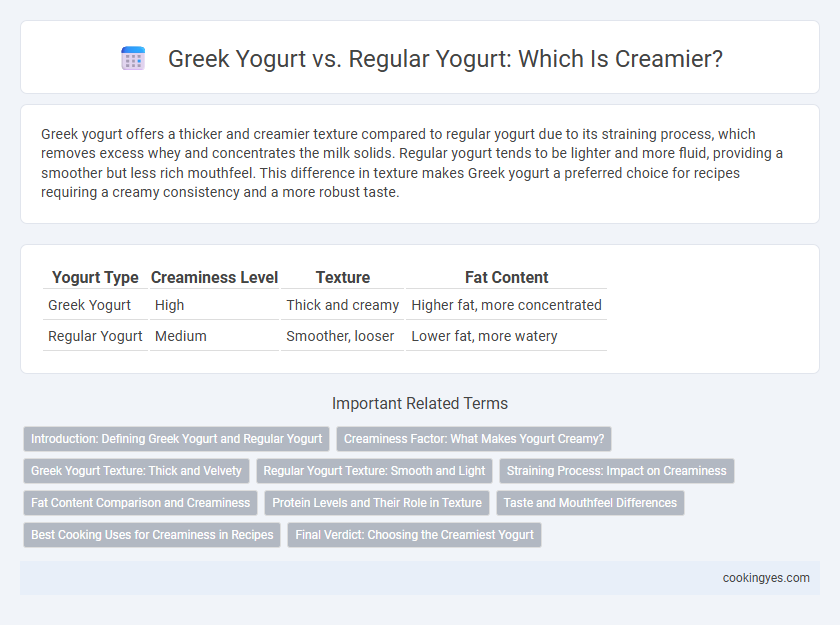 Greek Yogurt vs. Regular Yogurt: Which Is Creamier?

Greek yogurt offers a thicker and creamier texture compared to regular yogurt due to its straining process, which removes excess whey and concentrates the milk solids. Regular yogurt tends to be lighter and more fluid, providing a smoother but less rich mouthfeel. This difference in texture makes Greek yogurt a preferred choice for recipes requiring a creamy consistency and a more robust taste.

| Yogurt Type | Creaminess Level | Texture | Fat Content |
|---|---|---|---|
| Greek Yogurt | High | Thick and creamy | Higher fat, more concentrated |
| Regular Yogurt | Medium | Smoother, looser | Lower fat, more watery |

Important Related Terms

Introduction: Defining Greek Yogurt and Regular Yogurt

Creaminess Factor: What Makes Yogurt Creamy?

Greek Yogurt Texture: Thick and Velvety

Regular Yogurt Texture: Smooth and Light

Straining Process: Impact on Creaminess

Fat Content Comparison and Creaminess

Protein Levels and Their Role in Texture

Taste and Mouthfeel Differences

Best Cooking Uses for Creaminess in Recipes

Final Verdict: Choosing the Creamiest Yogurt

cookingyes.com