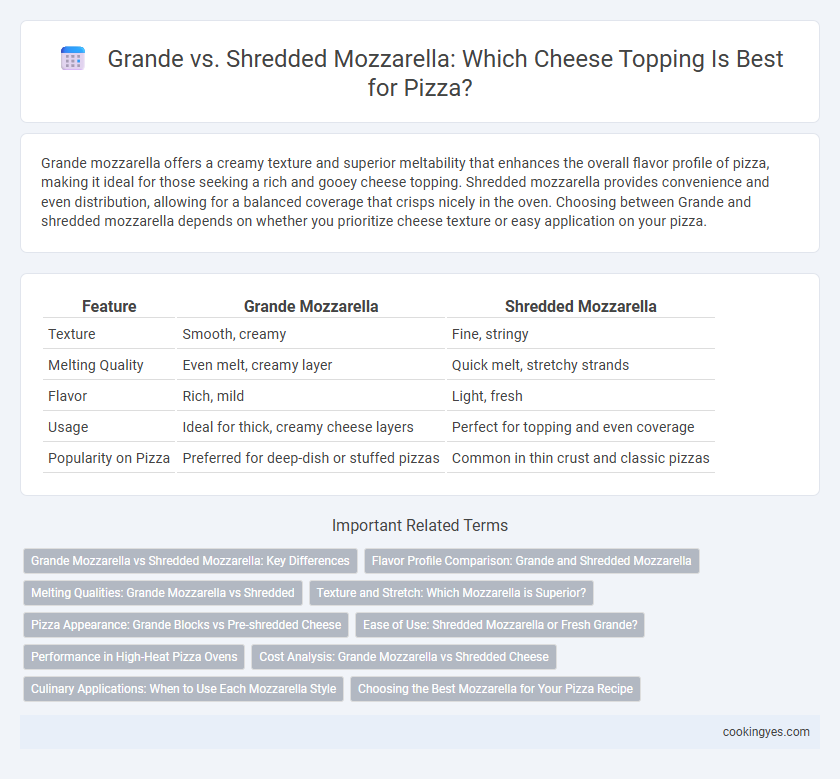 Grande vs. Shredded Mozzarella: Which Cheese Topping Is Best for Pizza?

Grande mozzarella offers a creamy texture and superior meltability that enhances the overall flavor profile of pizza, making it ideal for those seeking a rich and gooey cheese topping. Shredded mozzarella provides convenience and even distribution, allowing for a balanced coverage that crisps nicely in the oven. Choosing between Grande and shredded mozzarella depends on whether you prioritize cheese texture or easy application on your pizza.

| Feature | Grande Mozzarella | Shredded Mozzarella |
|---|---|---|
| Texture | Smooth, creamy | Fine, stringy |
| Melting Quality | Even melt, creamy layer | Quick melt, stretchy strands |
| Flavor | Rich, mild | Light, fresh |
| Usage | Ideal for thick, creamy cheese layers | Perfect for topping and even coverage |
| Popularity on Pizza | Preferred for deep-dish or stuffed pizzas | Common in thin crust and classic pizzas |

Important Related Terms

Grande Mozzarella vs Shredded Mozzarella: Key Differences
Flavor Profile Comparison: Grande and Shredded Mozzarella
Melting Qualities: Grande Mozzarella vs Shredded
Texture and Stretch: Which Mozzarella is Superior?
Pizza Appearance: Grande Blocks vs Pre-shredded Cheese
Ease of Use: Shredded Mozzarella or Fresh Grande?
Performance in High-Heat Pizza Ovens
Cost Analysis: Grande Mozzarella vs Shredded Cheese
Culinary Applications: When to Use Each Mozzarella Style
Choosing the Best Mozzarella for Your Pizza Recipe

cookingyes.com