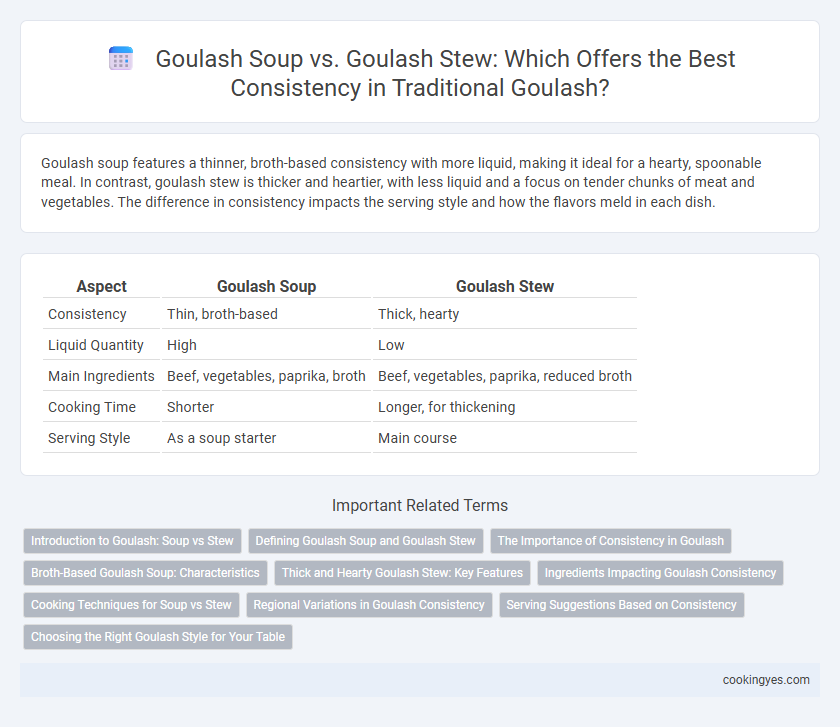 Goulash Soup vs. Goulash Stew: Which Offers the Best Consistency in Traditional Goulash?

Goulash soup features a thinner, broth-based consistency with more liquid, making it ideal for a hearty, spoonable meal. In contrast, goulash stew is thicker and heartier, with less liquid and a focus on tender chunks of meat and vegetables. The difference in consistency impacts the serving style and how the flavors meld in each dish.

| Aspect | Goulash Soup | Goulash Stew |
|---|---|---|
| Consistency | Thin, broth-based | Thick, hearty |
| Liquid Quantity | High | Low |
| Main Ingredients | Beef, vegetables, paprika, broth | Beef, vegetables, paprika, reduced broth |
| Cooking Time | Shorter | Longer, for thickening |
| Serving Style | As a soup starter | Main course |

Important Related Terms

Introduction to Goulash: Soup vs Stew
Defining Goulash Soup and Goulash Stew
The Importance of Consistency in Goulash
Broth-Based Goulash Soup: Characteristics
Thick and Hearty Goulash Stew: Key Features
Ingredients Impacting Goulash Consistency
Cooking Techniques for Soup vs Stew
Regional Variations in Goulash Consistency
Serving Suggestions Based on Consistency
Choosing the Right Goulash Style for Your Table

cookingyes.com