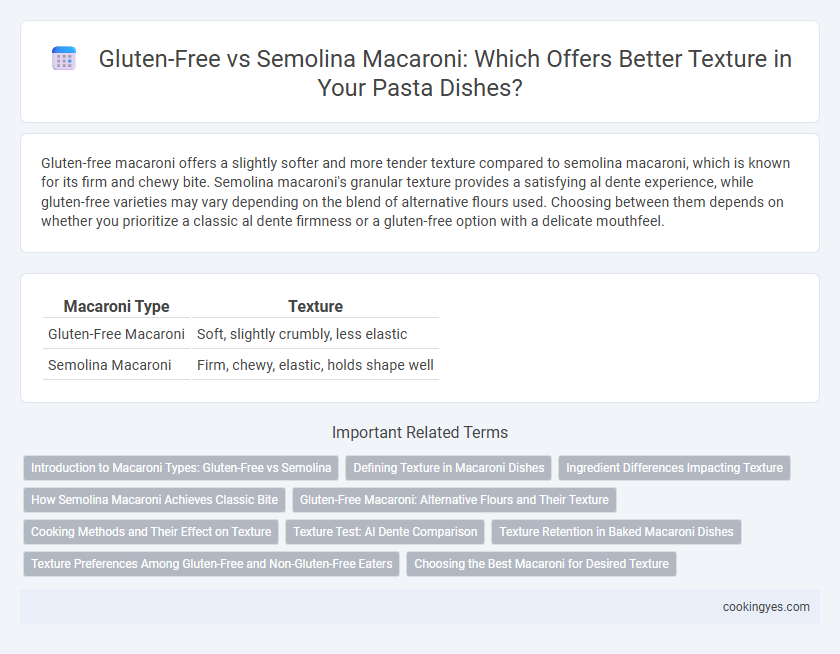 Gluten-Free vs Semolina Macaroni: Which Offers Better Texture in Your Pasta Dishes?

Gluten-free macaroni offers a slightly softer and more tender texture compared to semolina macaroni, which is known for its firm and chewy bite. Semolina macaroni's granular texture provides a satisfying al dente experience, while gluten-free varieties may vary depending on the blend of alternative flours used. Choosing between them depends on whether you prioritize a classic al dente firmness or a gluten-free option with a delicate mouthfeel.

| Macaroni Type | Texture |
|---|---|
| Gluten-Free Macaroni | Soft, slightly crumbly, less elastic |
| Semolina Macaroni | Firm, chewy, elastic, holds shape well |

Important Related Terms

Introduction to Macaroni Types: Gluten-Free vs Semolina
Defining Texture in Macaroni Dishes
Ingredient Differences Impacting Texture
How Semolina Macaroni Achieves Classic Bite
Gluten-Free Macaroni: Alternative Flours and Their Texture
Cooking Methods and Their Effect on Texture
Texture Test: Al Dente Comparison
Texture Retention in Baked Macaroni Dishes
Texture Preferences Among Gluten-Free and Non-Gluten-Free Eaters
Choosing the Best Macaroni for Desired Texture

cookingyes.com