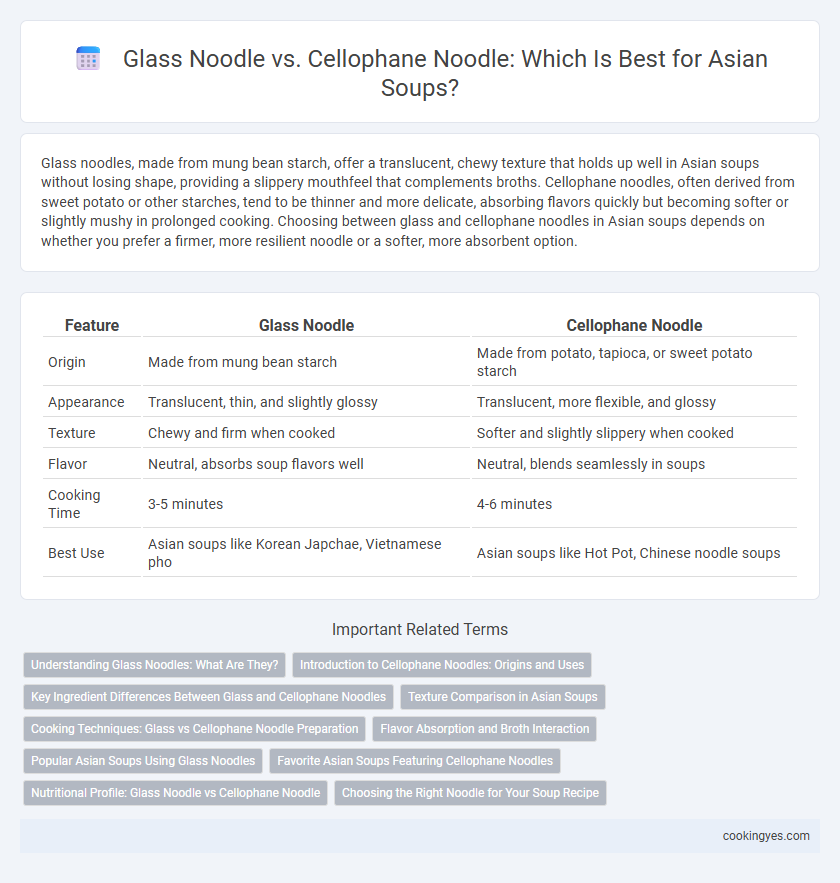 Glass Noodle vs. Cellophane Noodle: Which Is Best for Asian Soups?

Glass noodles, made from mung bean starch, offer a translucent, chewy texture that holds up well in Asian soups without losing shape, providing a slippery mouthfeel that complements broths. Cellophane noodles, often derived from sweet potato or other starches, tend to be thinner and more delicate, absorbing flavors quickly but becoming softer or slightly mushy in prolonged cooking. Choosing between glass and cellophane noodles in Asian soups depends on whether you prefer a firmer, more resilient noodle or a softer, more absorbent option.

| Feature | Glass Noodle | Cellophane Noodle |
|---|---|---|
| Origin | Made from mung bean starch | Made from potato, tapioca, or sweet potato starch |
| Appearance | Translucent, thin, and slightly glossy | Translucent, more flexible, and glossy |
| Texture | Chewy and firm when cooked | Softer and slightly slippery when cooked |
| Flavor | Neutral, absorbs soup flavors well | Neutral, blends seamlessly in soups |
| Cooking Time | 3-5 minutes | 4-6 minutes |
| Best Use | Asian soups like Korean Japchae, Vietnamese pho | Asian soups like Hot Pot, Chinese noodle soups |

Important Related Terms

Understanding Glass Noodles: What Are They?
Introduction to Cellophane Noodles: Origins and Uses
Key Ingredient Differences Between Glass and Cellophane Noodles
Texture Comparison in Asian Soups
Cooking Techniques: Glass vs Cellophane Noodle Preparation
Flavor Absorption and Broth Interaction
Popular Asian Soups Using Glass Noodles
Favorite Asian Soups Featuring Cellophane Noodles
Nutritional Profile: Glass Noodle vs Cellophane Noodle
Choosing the Right Noodle for Your Soup Recipe

cookingyes.com