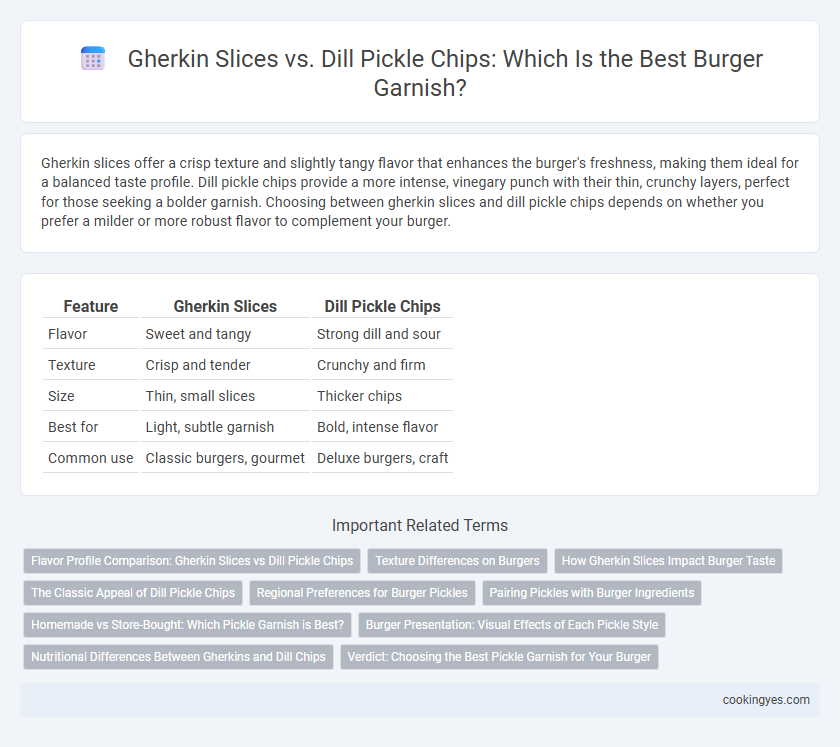 Gherkin Slices vs. Dill Pickle Chips: Which Is the Best Burger Garnish?

Gherkin slices offer a crisp texture and slightly tangy flavor that enhances the burger's freshness, making them ideal for a balanced taste profile. Dill pickle chips provide a more intense, vinegary punch with their thin, crunchy layers, perfect for those seeking a bolder garnish. Choosing between gherkin slices and dill pickle chips depends on whether you prefer a milder or more robust flavor to complement your burger.

| Feature | Gherkin Slices | Dill Pickle Chips |
|---|---|---|
| Flavor | Sweet and tangy | Strong dill and sour |
| Texture | Crisp and tender | Crunchy and firm |
| Size | Thin, small slices | Thicker chips |
| Best for | Light, subtle garnish | Bold, intense flavor |
| Common use | Classic burgers, gourmet | Deluxe burgers, craft |

Important Related Terms

Flavor Profile Comparison: Gherkin Slices vs Dill Pickle Chips
Texture Differences on Burgers
How Gherkin Slices Impact Burger Taste
The Classic Appeal of Dill Pickle Chips
Regional Preferences for Burger Pickles
Pairing Pickles with Burger Ingredients
Homemade vs Store-Bought: Which Pickle Garnish is Best?
Burger Presentation: Visual Effects of Each Pickle Style
Nutritional Differences Between Gherkins and Dill Chips
Verdict: Choosing the Best Pickle Garnish for Your Burger

cookingyes.com