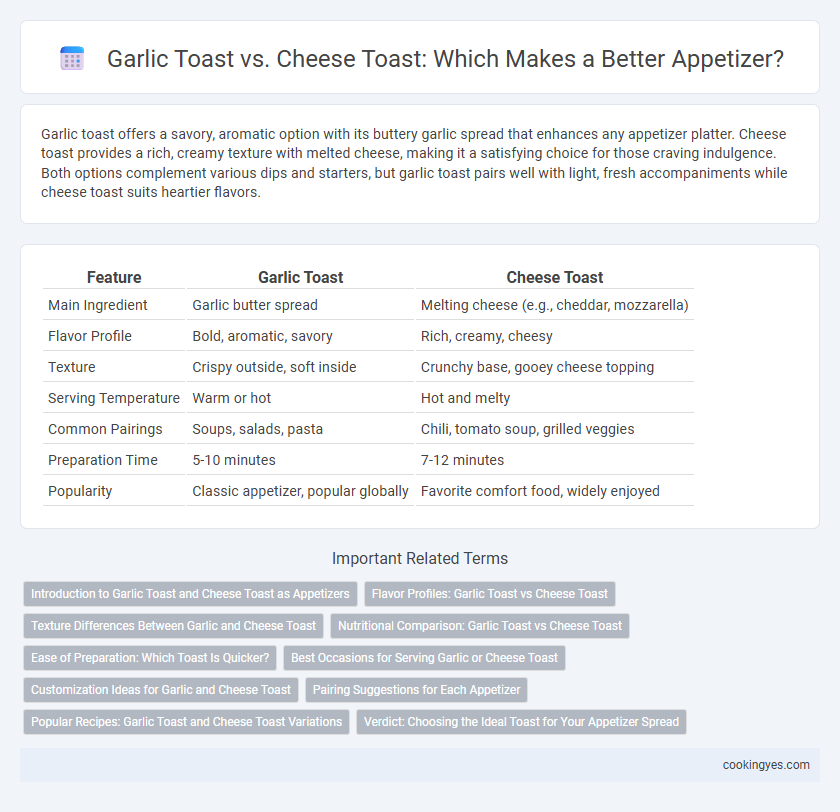 Garlic Toast vs. Cheese Toast: Which Makes a Better Appetizer?

Garlic toast offers a savory, aromatic option with its buttery garlic spread that enhances any appetizer platter. Cheese toast provides a rich, creamy texture with melted cheese, making it a satisfying choice for those craving indulgence. Both options complement various dips and starters, but garlic toast pairs well with light, fresh accompaniments while cheese toast suits heartier flavors.

| Feature | Garlic Toast | Cheese Toast |
|---|---|---|
| Main Ingredient | Garlic butter spread | Melting cheese (e.g., cheddar, mozzarella) |
| Flavor Profile | Bold, aromatic, savory | Rich, creamy, cheesy |
| Texture | Crispy outside, soft inside | Crunchy base, gooey cheese topping |
| Serving Temperature | Warm or hot | Hot and melty |
| Common Pairings | Soups, salads, pasta | Chili, tomato soup, grilled veggies |
| Preparation Time | 5-10 minutes | 7-12 minutes |
| Popularity | Classic appetizer, popular globally | Favorite comfort food, widely enjoyed |

Important Related Terms

Introduction to Garlic Toast and Cheese Toast as Appetizers
Flavor Profiles: Garlic Toast vs Cheese Toast
Texture Differences Between Garlic and Cheese Toast
Nutritional Comparison: Garlic Toast vs Cheese Toast
Ease of Preparation: Which Toast Is Quicker?
Best Occasions for Serving Garlic or Cheese Toast
Customization Ideas for Garlic and Cheese Toast
Pairing Suggestions for Each Appetizer
Popular Recipes: Garlic Toast and Cheese Toast Variations
Verdict: Choosing the Ideal Toast for Your Appetizer Spread

cookingyes.com