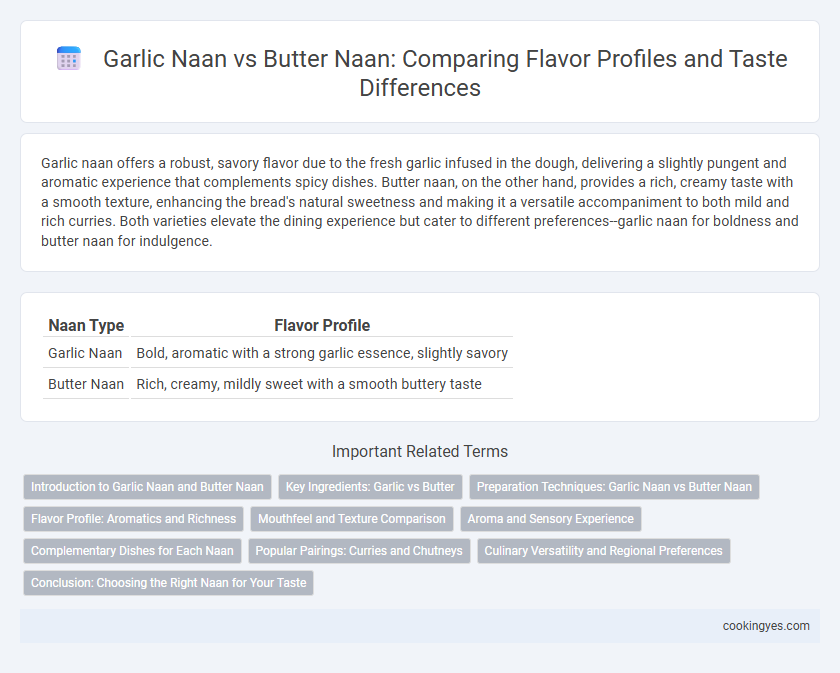 Garlic Naan vs Butter Naan: Comparing Flavor Profiles and Taste Differences

Garlic naan offers a robust, savory flavor due to the fresh garlic infused in the dough, delivering a slightly pungent and aromatic experience that complements spicy dishes. Butter naan, on the other hand, provides a rich, creamy taste with a smooth texture, enhancing the bread's natural sweetness and making it a versatile accompaniment to both mild and rich curries. Both varieties elevate the dining experience but cater to different preferences--garlic naan for boldness and butter naan for indulgence.

| Naan Type | Flavor Profile |
|---|---|
| Garlic Naan | Bold, aromatic with a strong garlic essence, slightly savory |
| Butter Naan | Rich, creamy, mildly sweet with a smooth buttery taste |

Important Related Terms

Introduction to Garlic Naan and Butter Naan
Key Ingredients: Garlic vs Butter
Preparation Techniques: Garlic Naan vs Butter Naan
Flavor Profile: Aromatics and Richness
Mouthfeel and Texture Comparison
Aroma and Sensory Experience
Complementary Dishes for Each Naan
Popular Pairings: Curries and Chutneys
Culinary Versatility and Regional Preferences
Conclusion: Choosing the Right Naan for Your Taste

cookingyes.com