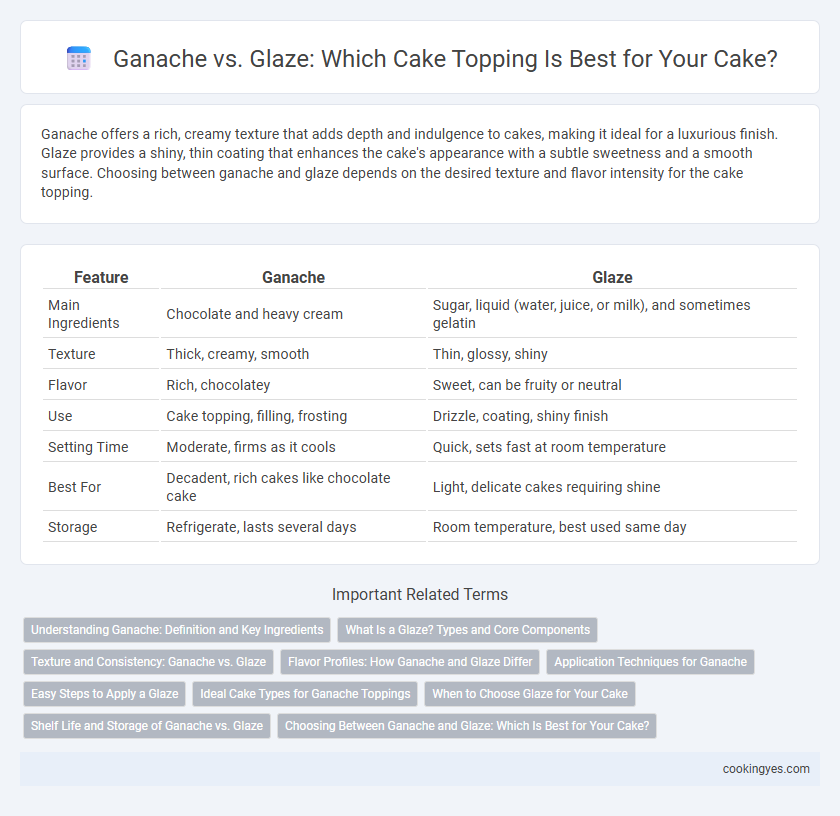 Ganache vs. Glaze: Which Cake Topping Is Best for Your Cake?

Ganache offers a rich, creamy texture that adds depth and indulgence to cakes, making it ideal for a luxurious finish. Glaze provides a shiny, thin coating that enhances the cake's appearance with a subtle sweetness and a smooth surface. Choosing between ganache and glaze depends on the desired texture and flavor intensity for the cake topping.

| Feature | Ganache | Glaze |
|---|---|---|
| Main Ingredients | Chocolate and heavy cream | Sugar, liquid (water, juice, or milk), and sometimes gelatin |
| Texture | Thick, creamy, smooth | Thin, glossy, shiny |
| Flavor | Rich, chocolatey | Sweet, can be fruity or neutral |
| Use | Cake topping, filling, frosting | Drizzle, coating, shiny finish |
| Setting Time | Moderate, firms as it cools | Quick, sets fast at room temperature |
| Best For | Decadent, rich cakes like chocolate cake | Light, delicate cakes requiring shine |
| Storage | Refrigerate, lasts several days | Room temperature, best used same day |

Important Related Terms

Understanding Ganache: Definition and Key Ingredients
What Is a Glaze? Types and Core Components
Texture and Consistency: Ganache vs. Glaze
Flavor Profiles: How Ganache and Glaze Differ
Application Techniques for Ganache
Easy Steps to Apply a Glaze
Ideal Cake Types for Ganache Toppings
When to Choose Glaze for Your Cake
Shelf Life and Storage of Ganache vs. Glaze
Choosing Between Ganache and Glaze: Which Is Best for Your Cake?

cookingyes.com