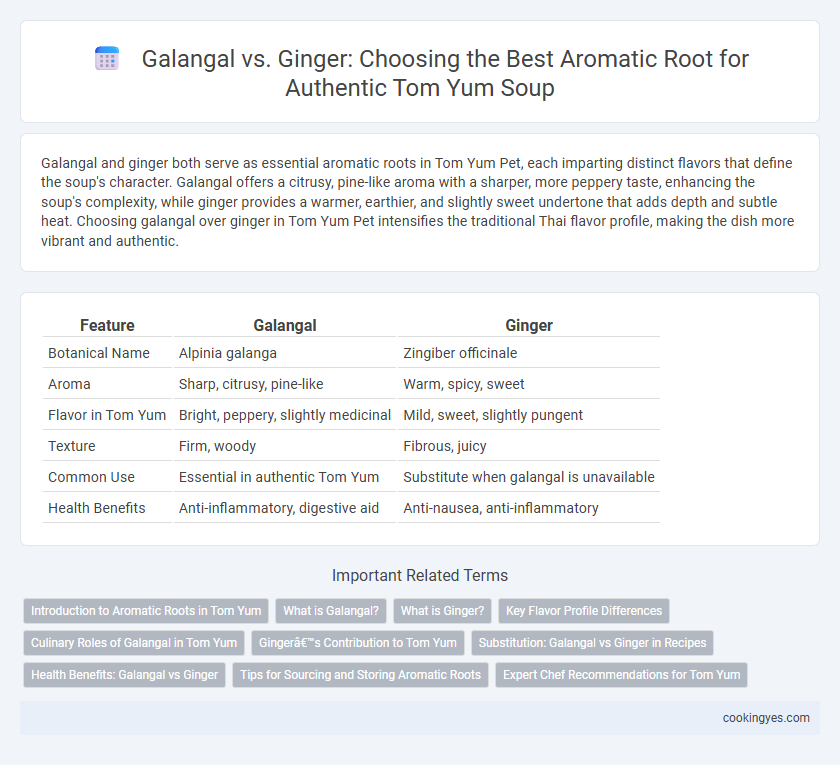 Galangal vs. Ginger: Choosing the Best Aromatic Root for Authentic Tom Yum Soup

Galangal and ginger both serve as essential aromatic roots in Tom Yum Pet, each imparting distinct flavors that define the soup's character. Galangal offers a citrusy, pine-like aroma with a sharper, more peppery taste, enhancing the soup's complexity, while ginger provides a warmer, earthier, and slightly sweet undertone that adds depth and subtle heat. Choosing galangal over ginger in Tom Yum Pet intensifies the traditional Thai flavor profile, making the dish more vibrant and authentic.

| Feature | Galangal | Ginger |
|---|---|---|
| Botanical Name | Alpinia galanga | Zingiber officinale |
| Aroma | Sharp, citrusy, pine-like | Warm, spicy, sweet |
| Flavor in Tom Yum | Bright, peppery, slightly medicinal | Mild, sweet, slightly pungent |
| Texture | Firm, woody | Fibrous, juicy |
| Common Use | Essential in authentic Tom Yum | Substitute when galangal is unavailable |
| Health Benefits | Anti-inflammatory, digestive aid | Anti-nausea, anti-inflammatory |

Important Related Terms

Introduction to Aromatic Roots in Tom Yum
What is Galangal?
What is Ginger?
Key Flavor Profile Differences
Culinary Roles of Galangal in Tom Yum
Gingerâ€™s Contribution to Tom Yum
Substitution: Galangal vs Ginger in Recipes
Health Benefits: Galangal vs Ginger
Tips for Sourcing and Storing Aromatic Roots
Expert Chef Recommendations for Tom Yum

cookingyes.com